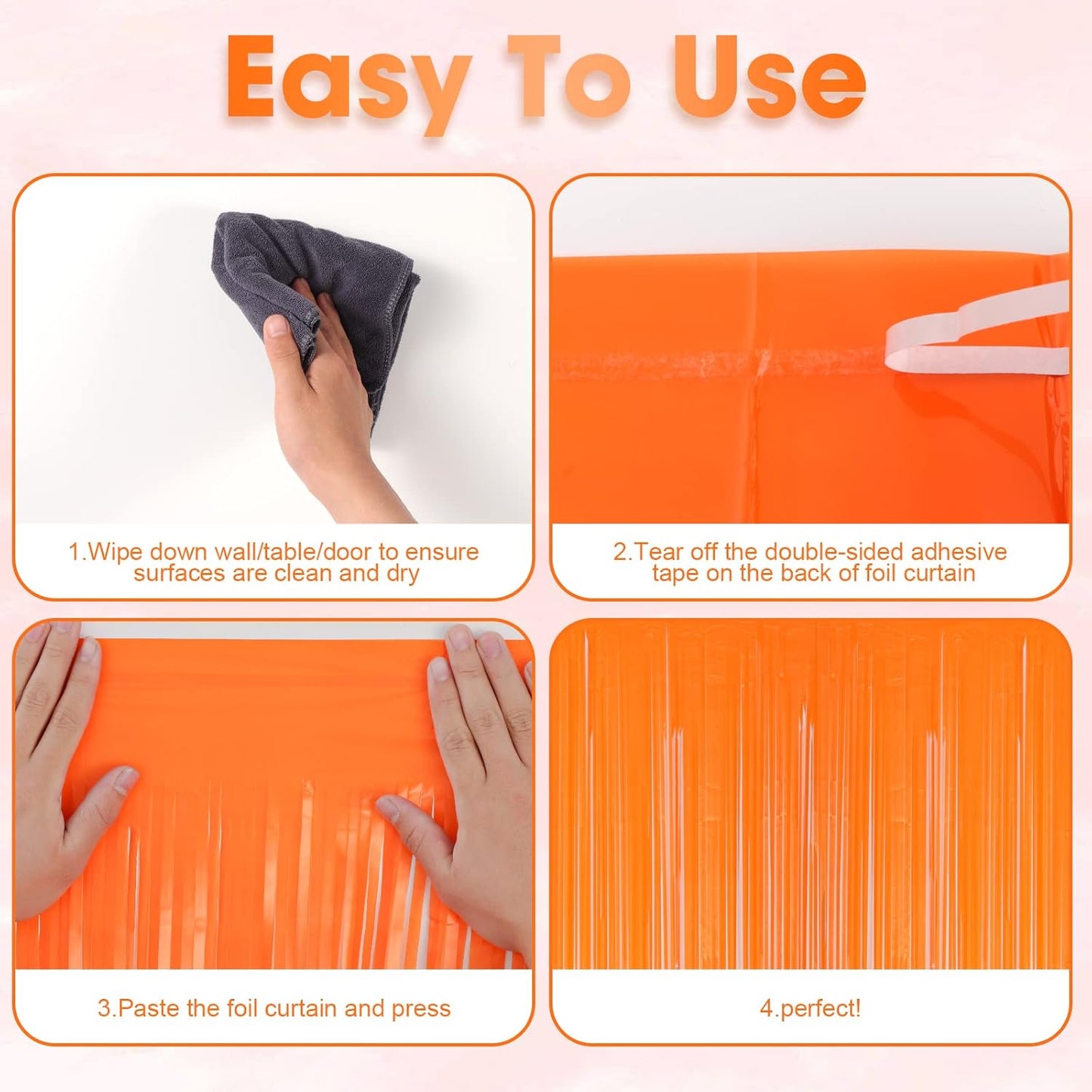 Easy To Use

1.Wipe down wall/table/door to ensure surfaces are clean and dry

2.Tear off the double-sided adhesive tape on the back of foil curtain

3.Paste the foil curtain and press

4.perfect!