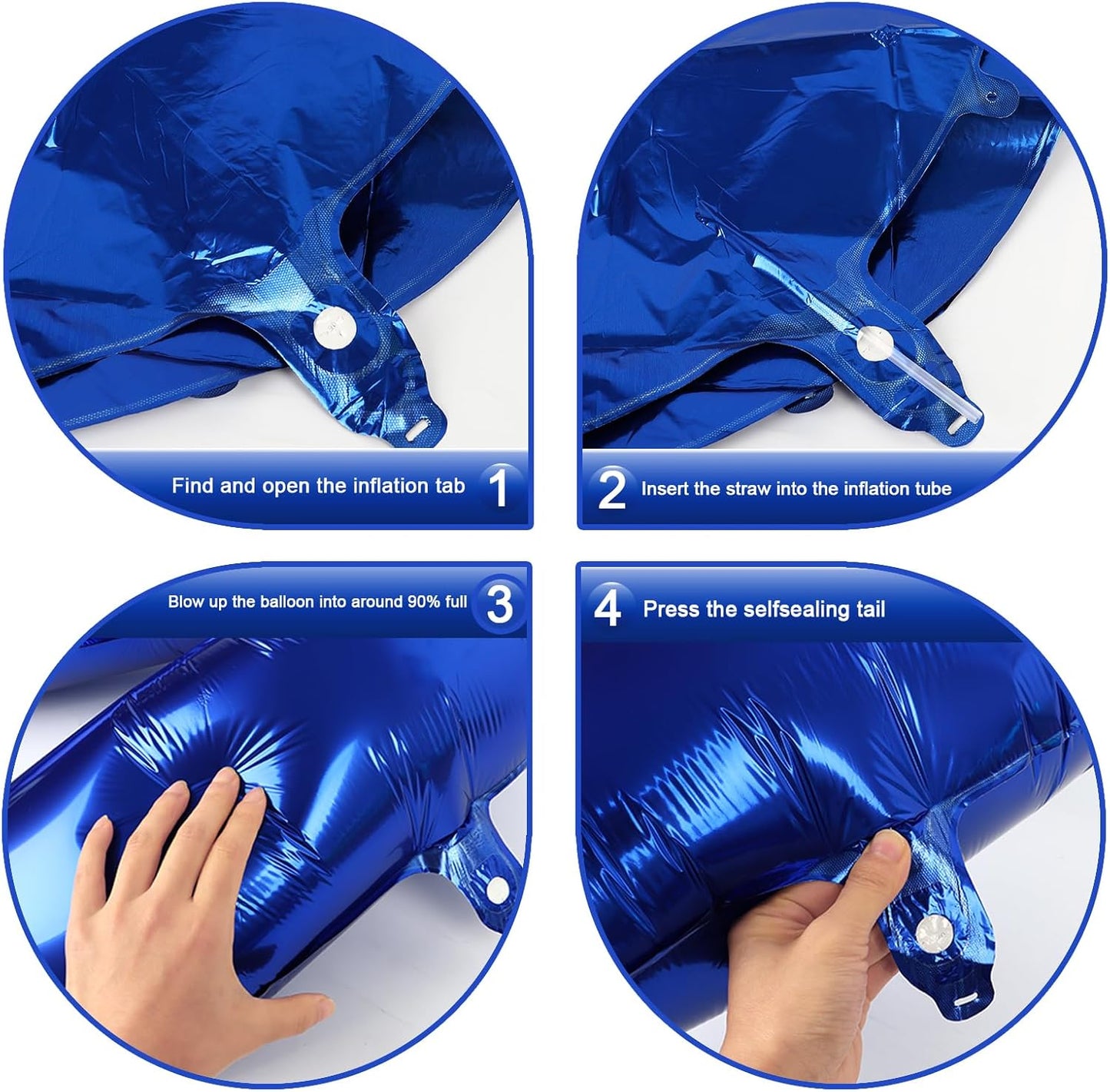 Find and open the inflation tab 1

2 Insert the straw into the inflation tube

Blow up the balloon into around 90% full 3

4 Press the selfsealing tail