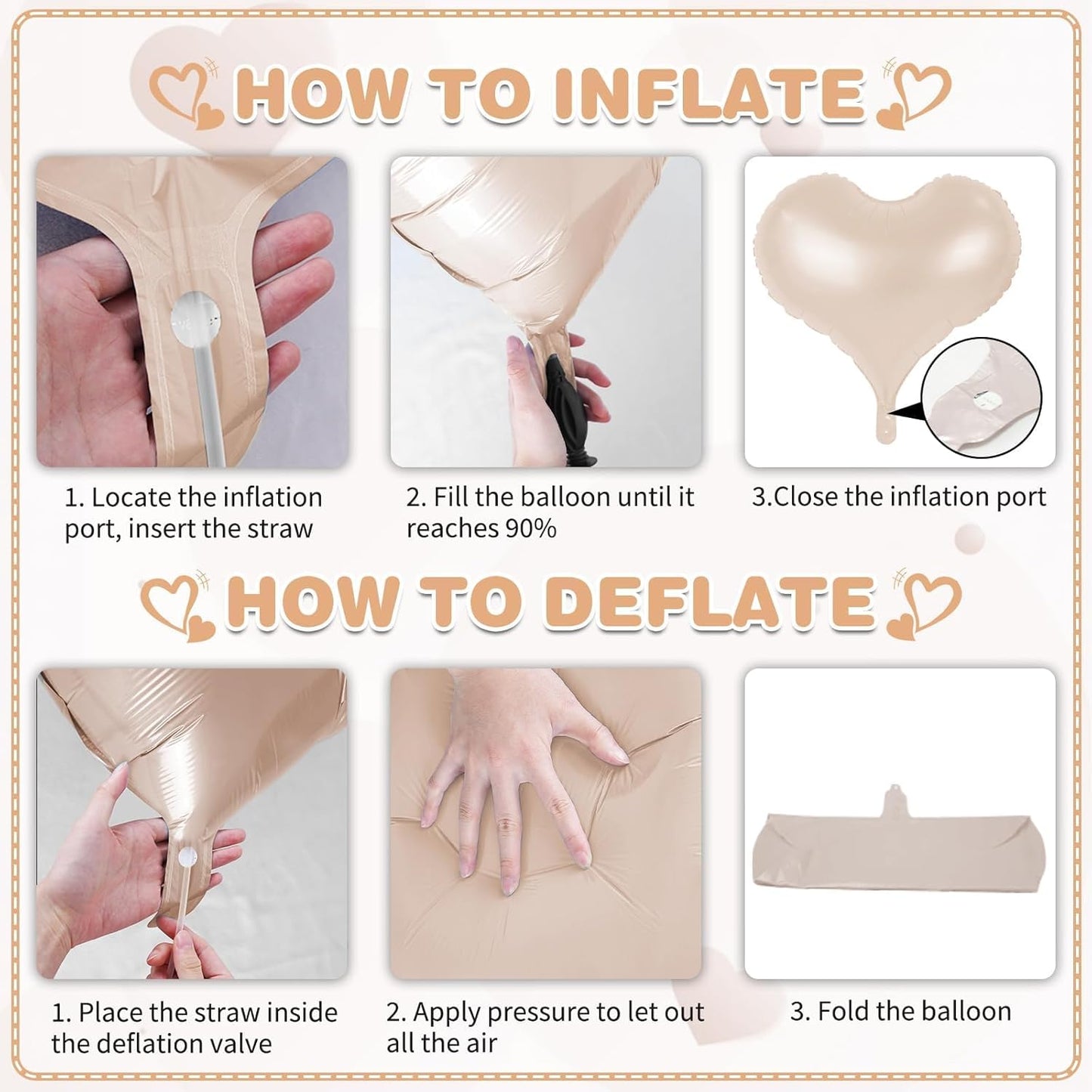 HOW TO INFLATE

1. Locate the inflation port, insert the straw

2. Fill the balloon until it reaches 90%

3.Close the inflation port

HOW TO DEFLATE

1. Place the straw inside the deflation valve

2. Apply pressure to let out all the air

3. Fold the balloon