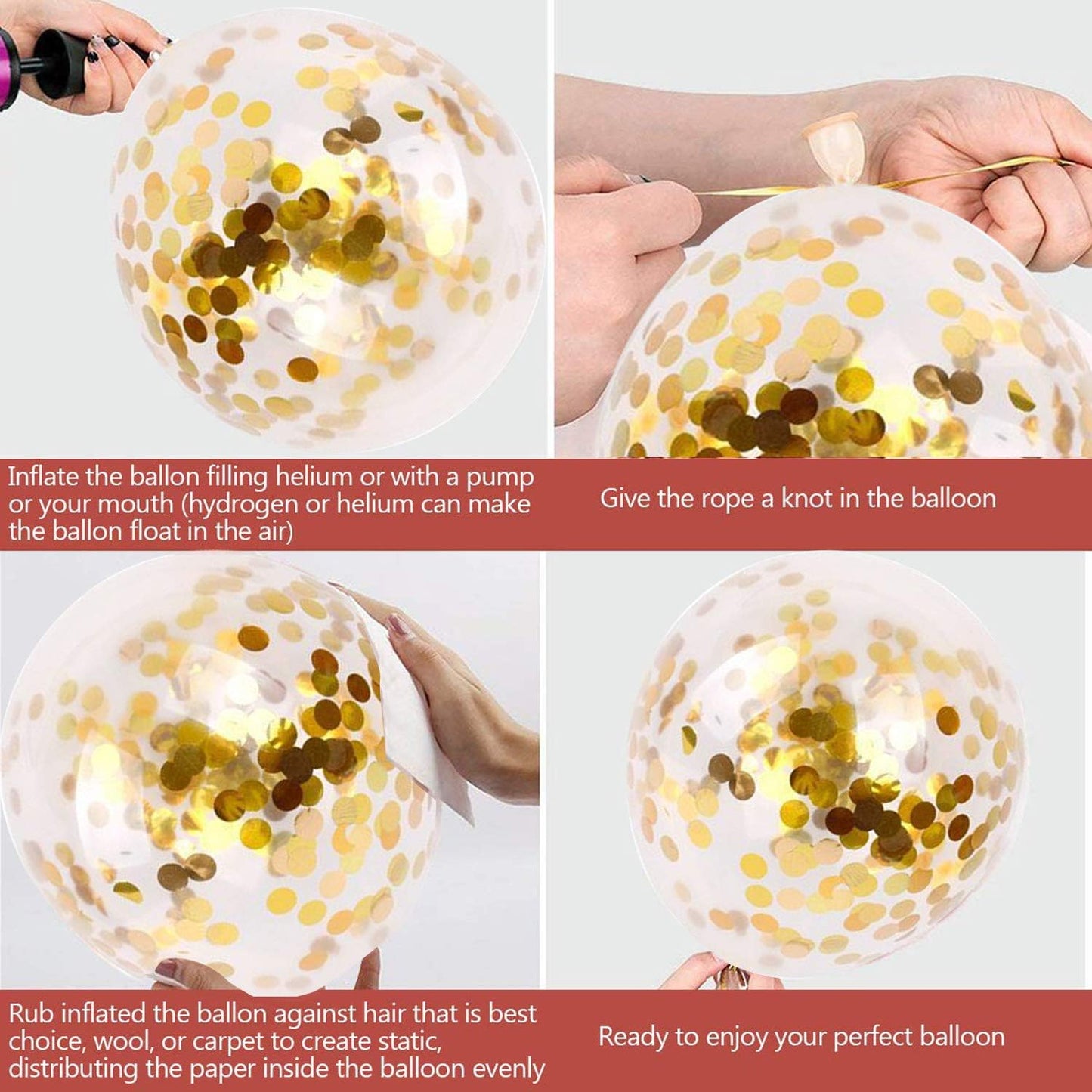 Inflate the ballon filling helium or with a pump or your mouth (hydrogen or helium can make the ballon float in the air)

Give the rope a knot in the balloon

Rub inflated the ballon against hair that is best choice, wool, or carpet to create static, distributing the paper inside the balloon evenly

Ready to enjoy your perfect balloon