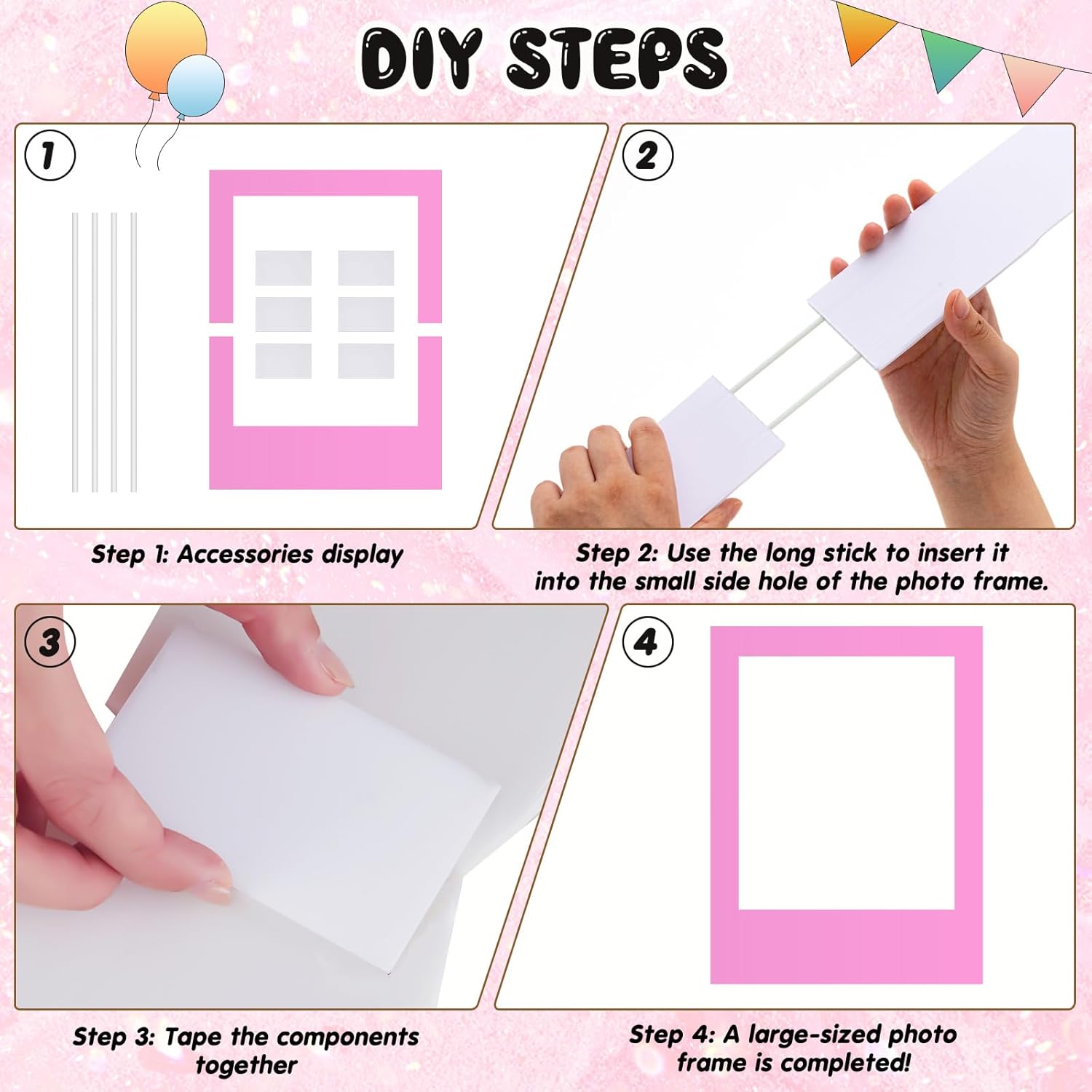 DIY STEPS

1

Step 1: Accessories display

2

Step 2: Use the long stick to insert it into the small side hole of the photo frame.

3

Step 3: Tape the components together

4

Step 4: A large-sized photo frame is completed!