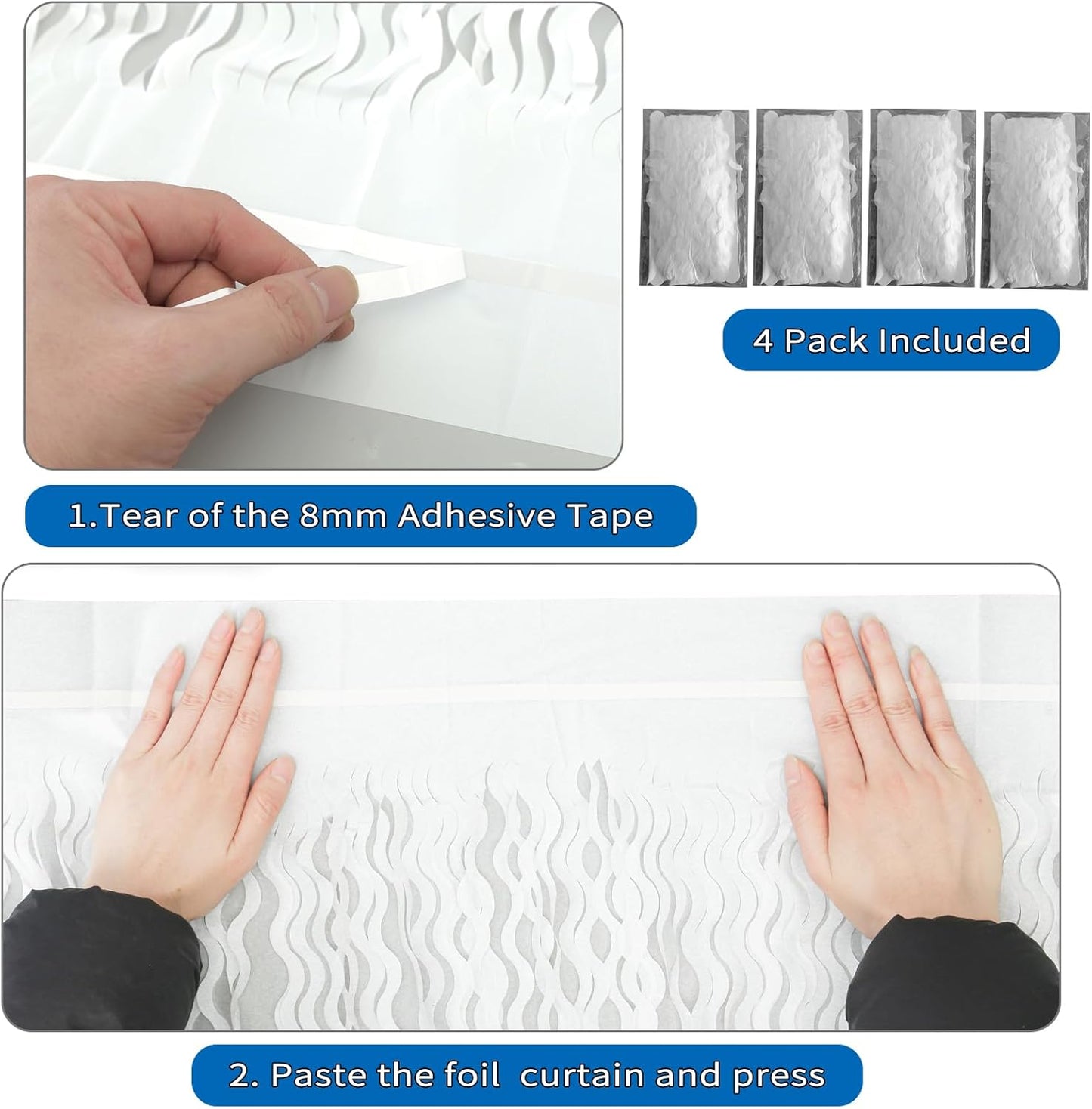 4 Pack Included

1.Tear of the 8mm Adhesive Tape

2. Paste the foil  curtain and press