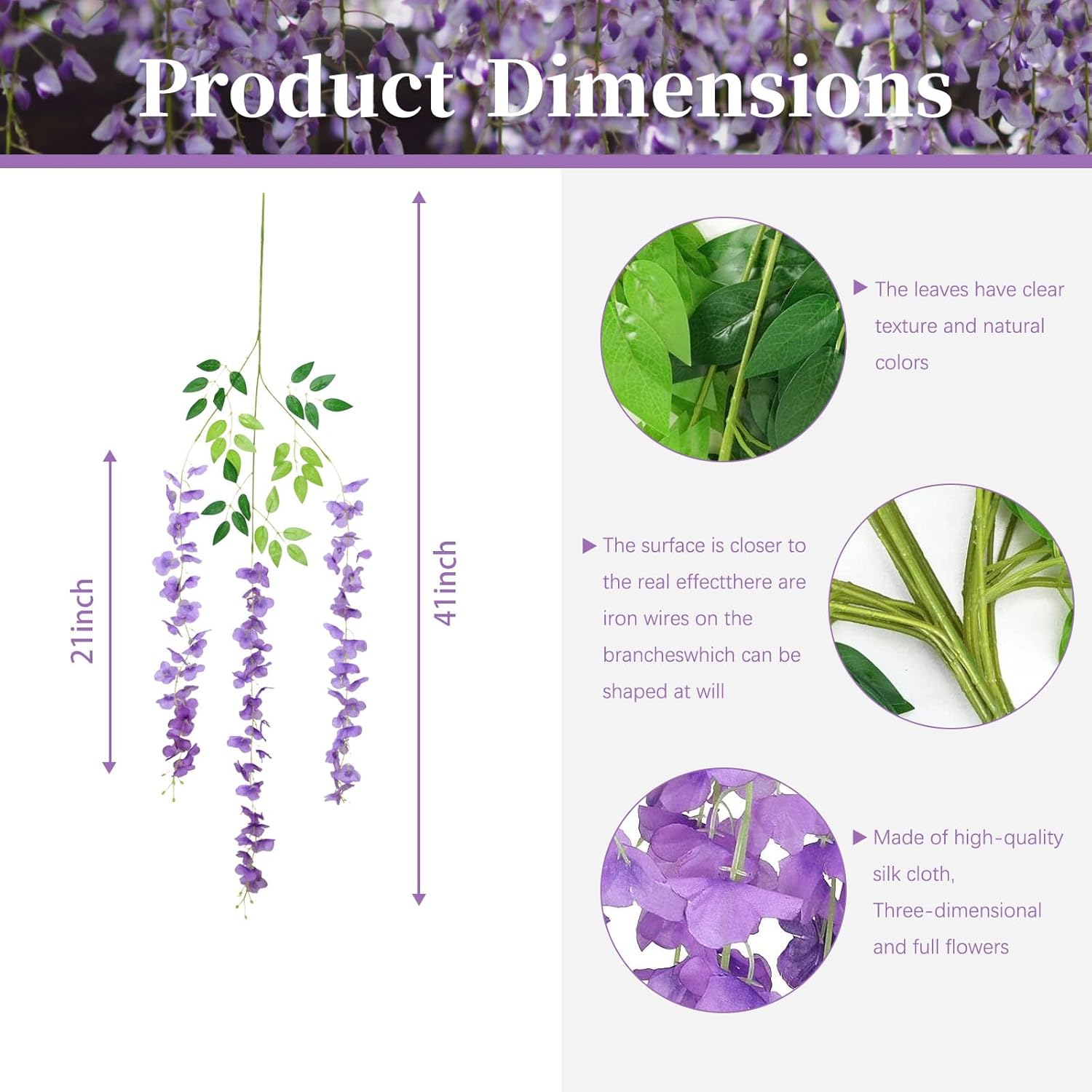 Product Dimensions

21inch

41inch

▶ The leaves have clear texture and natural colors

▶ The surface is closer to the real effectthere are iron wires on the brancheswhich can be shaped at will

▶ Made of high-quality silk cloth, Three-dimensional and full flowers