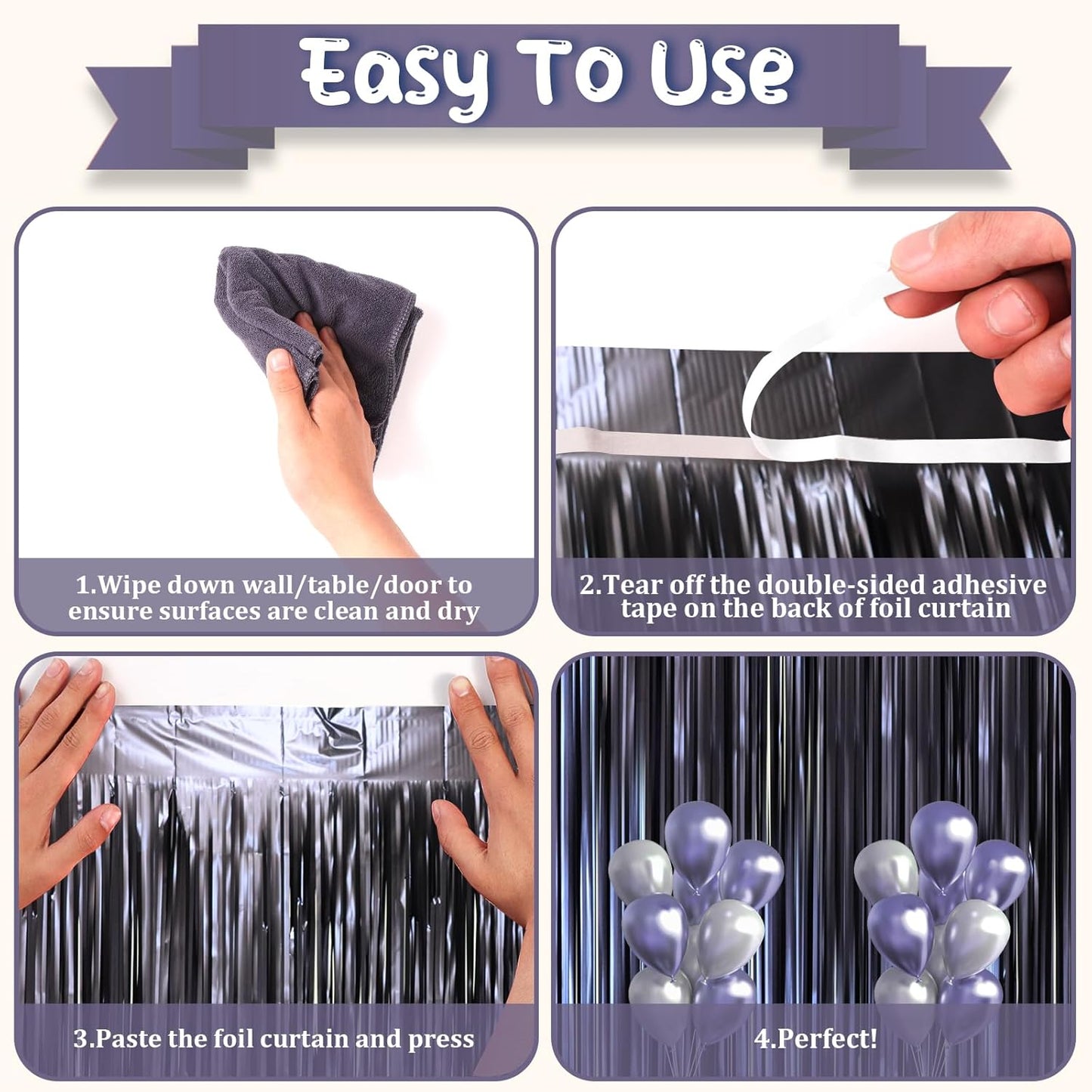 Easy To Use

1.Wipe down wall/table/door to ensure surfaces are clean and dry

2.Tear off the double-sided adhesive tape on the back of foil curtain

3.Paste the foil curtain and press

4.Perfect!