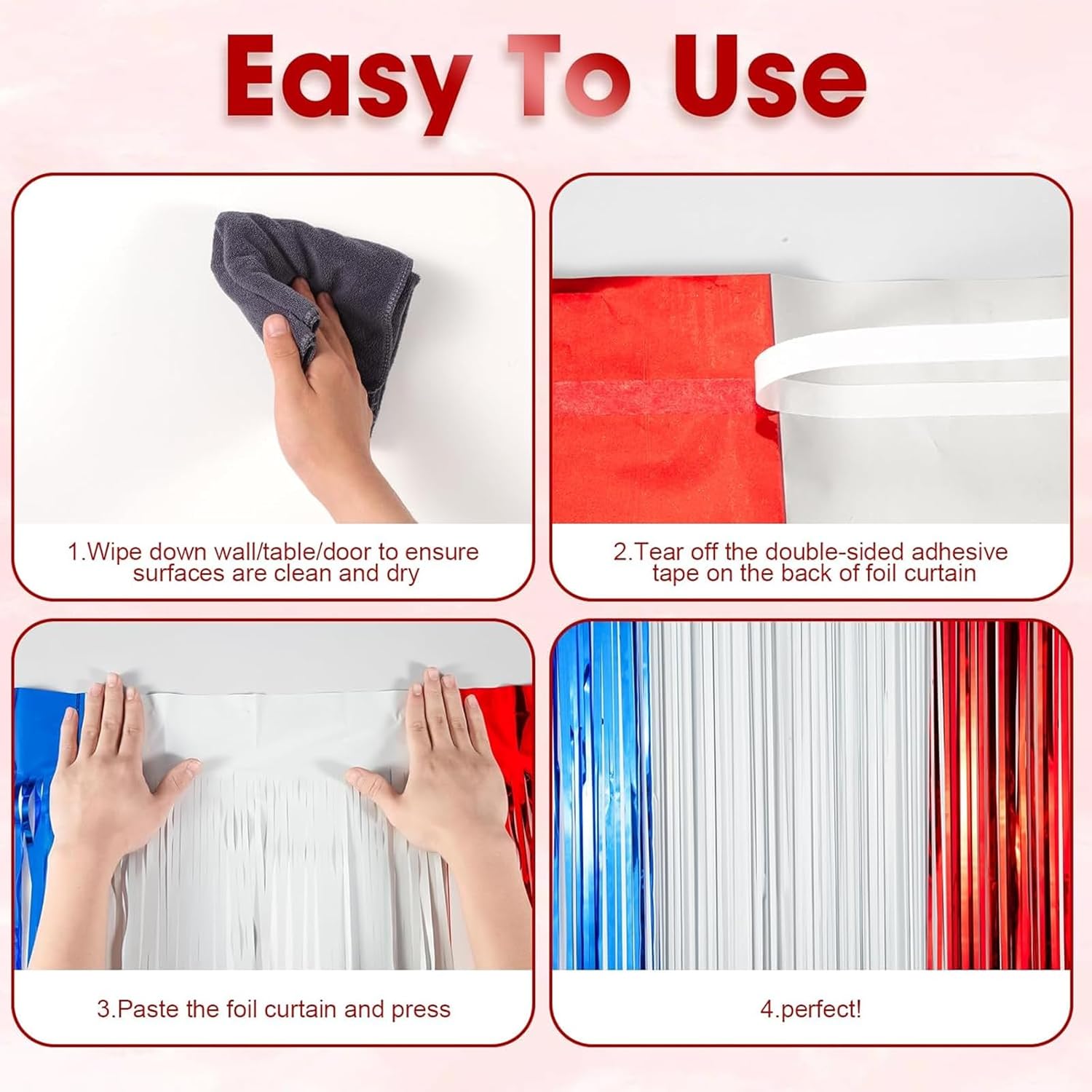 Easy To Use

1.Wipe down wall/table/door to ensure surfaces are clean and dry

2.Tear off the double-sided adhesive tape on the back of foil curtain

3.Paste the foil curtain and press

4.perfect!