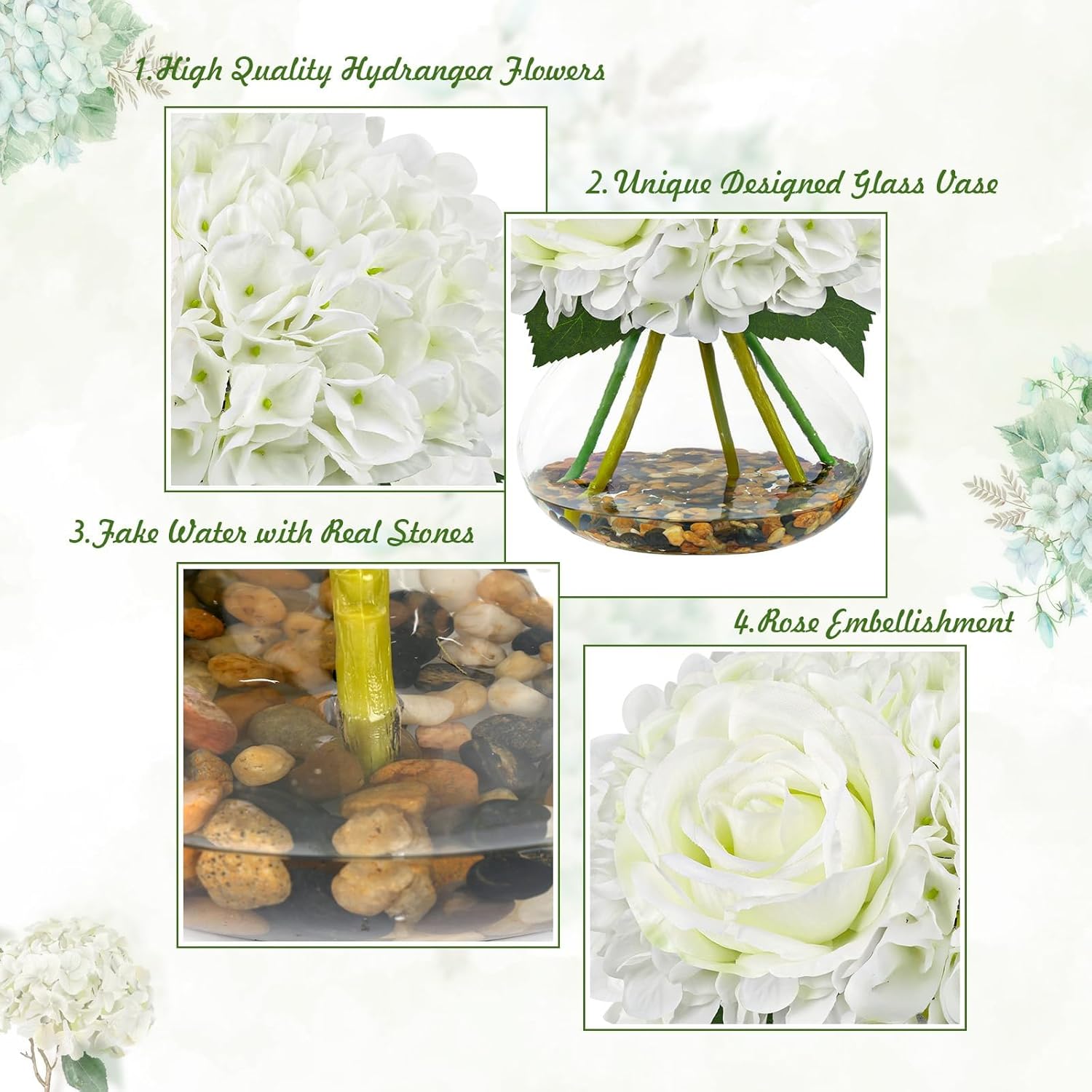 1.High Quality Hydrangea Flowers

2.Unique Designed Glass Vase

3.Fake Water with Real Stones

4.Rose Embellishment