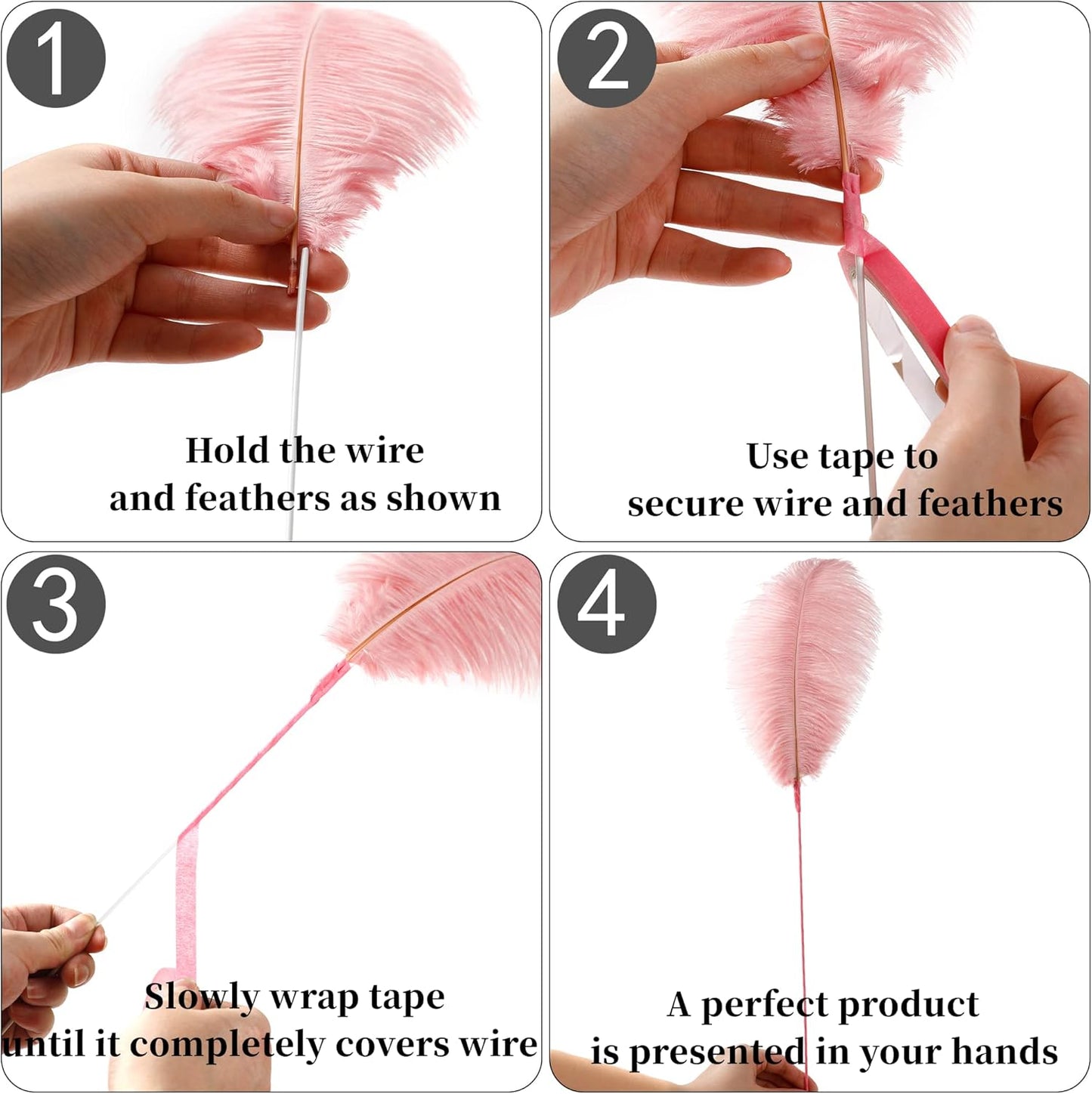 1

Hold the wire and feathers as shown

2

Use tape to secure wire and feathers

3

Slowly wrap tape until it completely covers wire

4

A perfect product is presented in your hands