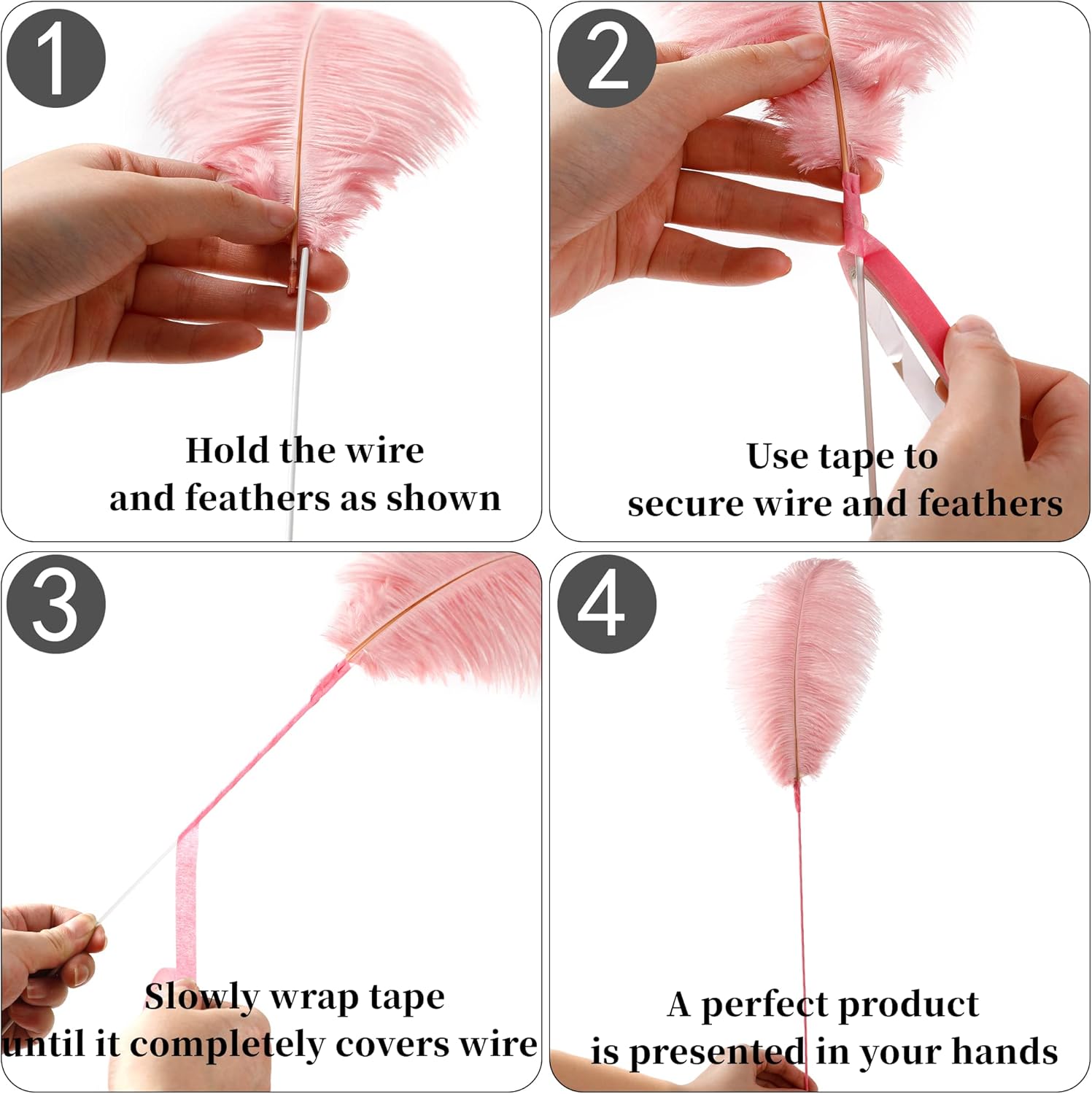 1

Hold the wire and feathers as shown

2

Use tape to secure wire and feathers

3

Slowly wrap tape until it completely covers wire

4

A perfect product is presented in your hands