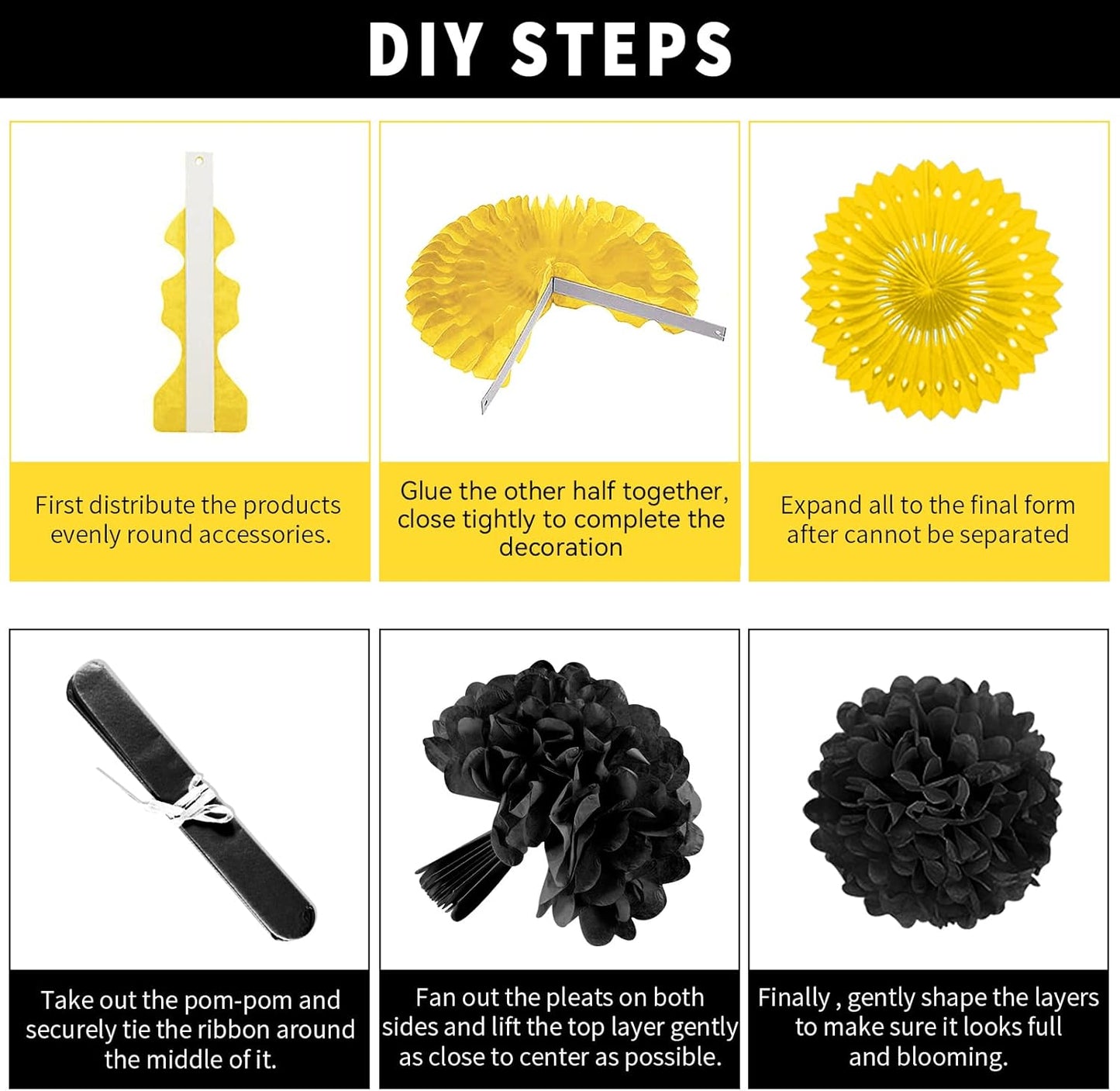 DIY STEPS

First distribute the products evenly round accessories.

Glue the other half together, close tightly to complete the decoration

Expand all to the final form after cannot be separated

Take out the pom-pom and securely tie the ribbon around the middle of it.

Fan out the pleats on both sides and lift the top layer gently as close to center as possible.

Finally , gently shape the layers to make sure it looks full and blooming.