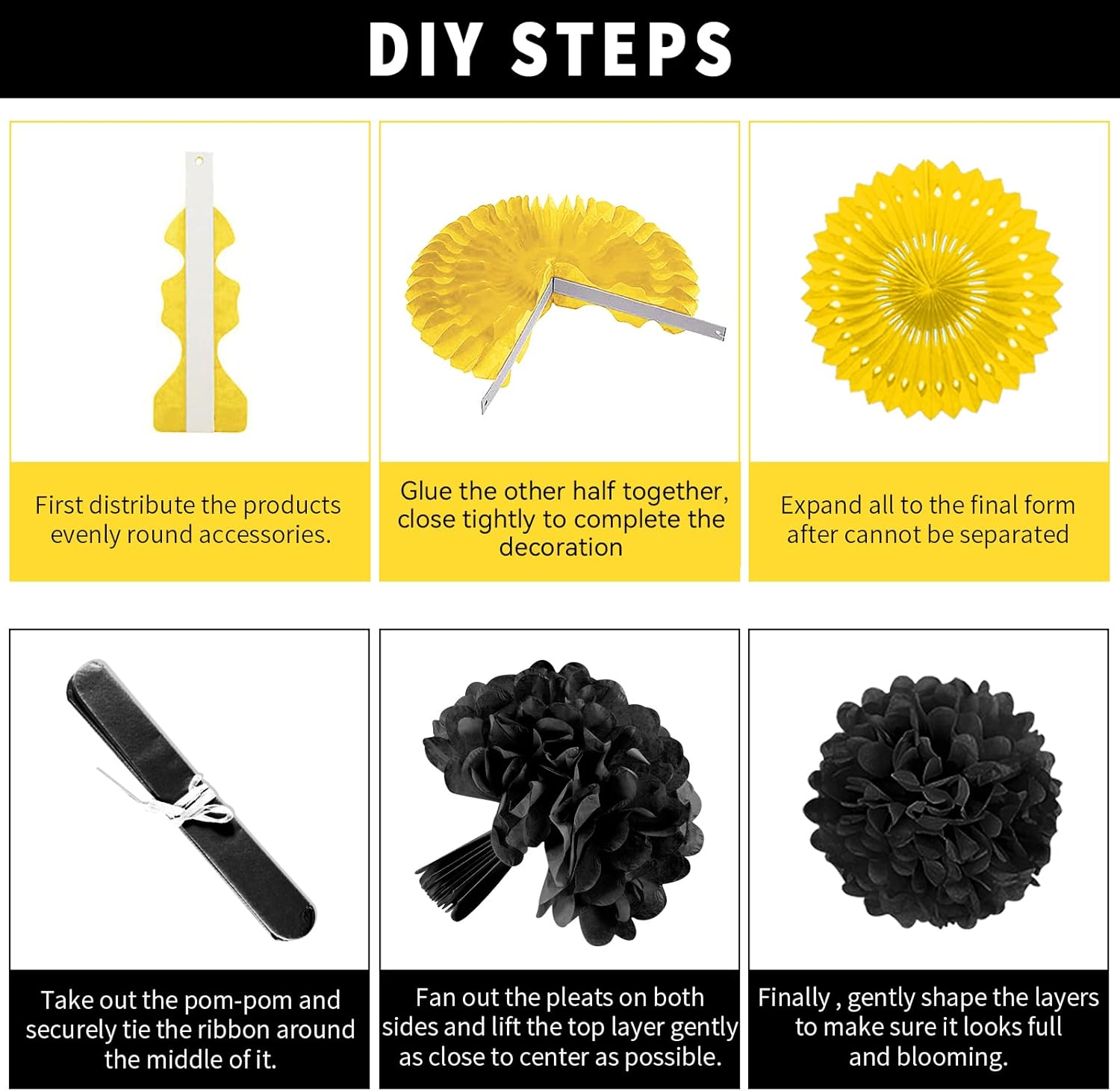 DIY STEPS

First distribute the products evenly round accessories.

Glue the other half together, close tightly to complete the decoration

Expand all to the final form after cannot be separated

Take out the pom-pom and securely tie the ribbon around the middle of it.

Fan out the pleats on both sides and lift the top layer gently as close to center as possible.

Finally , gently shape the layers to make sure it looks full and blooming.