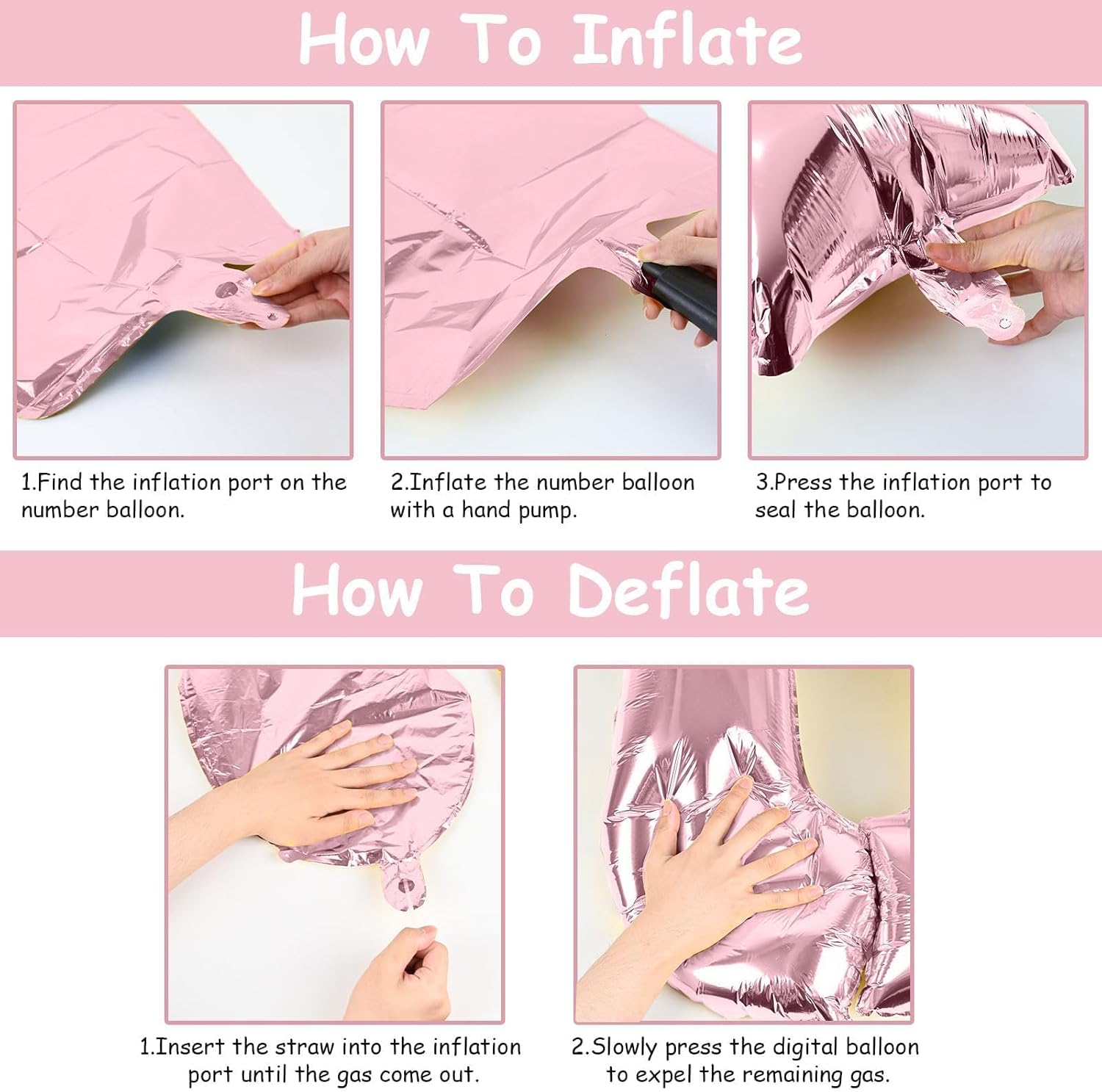 How To Inflate

1.Find the inflation port on the number balloon.

2.Inflate the number balloon with a hand pump.

3.Press the inflation port to seal the balloon.

How To Deflate

1.Insert the straw into the inflation port until the gas come out.

2.Slowly press the digital balloon to expel the remaining gas.