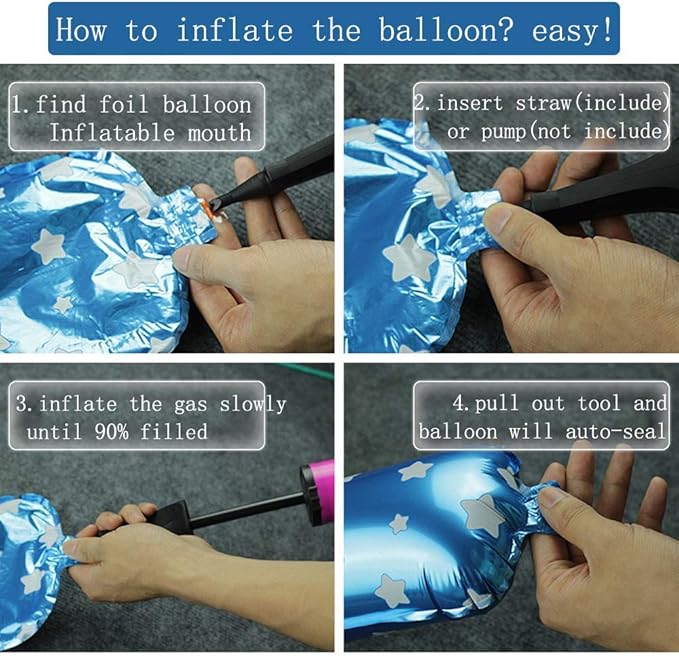 How to inflate the balloon? easy!

1. find foil balloon Inflatable mouth

2. insert straw(include) or pump(not include)

3. inflate the gas slowly until 90% filled

4. pull out tool and balloon will auto-seal