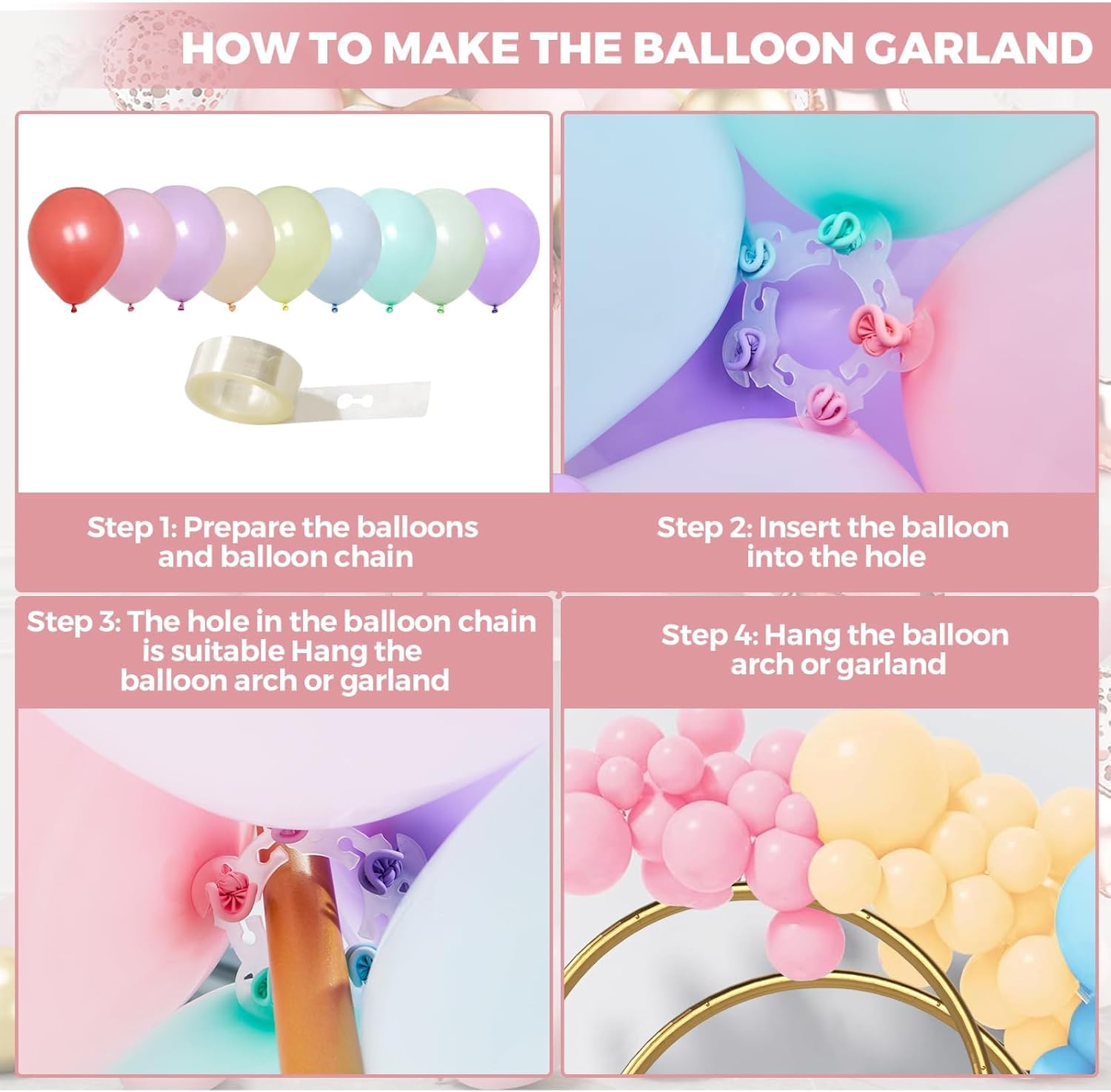 HOW TO MAKE THE BALLOON GARLAND

Step 1: Prepare the balloons and balloon chain

Step 2: Insert the balloon into the hole

Step 3: The hole in the balloon chain is suitable Hang the balloon arch or garland

Step 4: Hang the balloon arch or garland