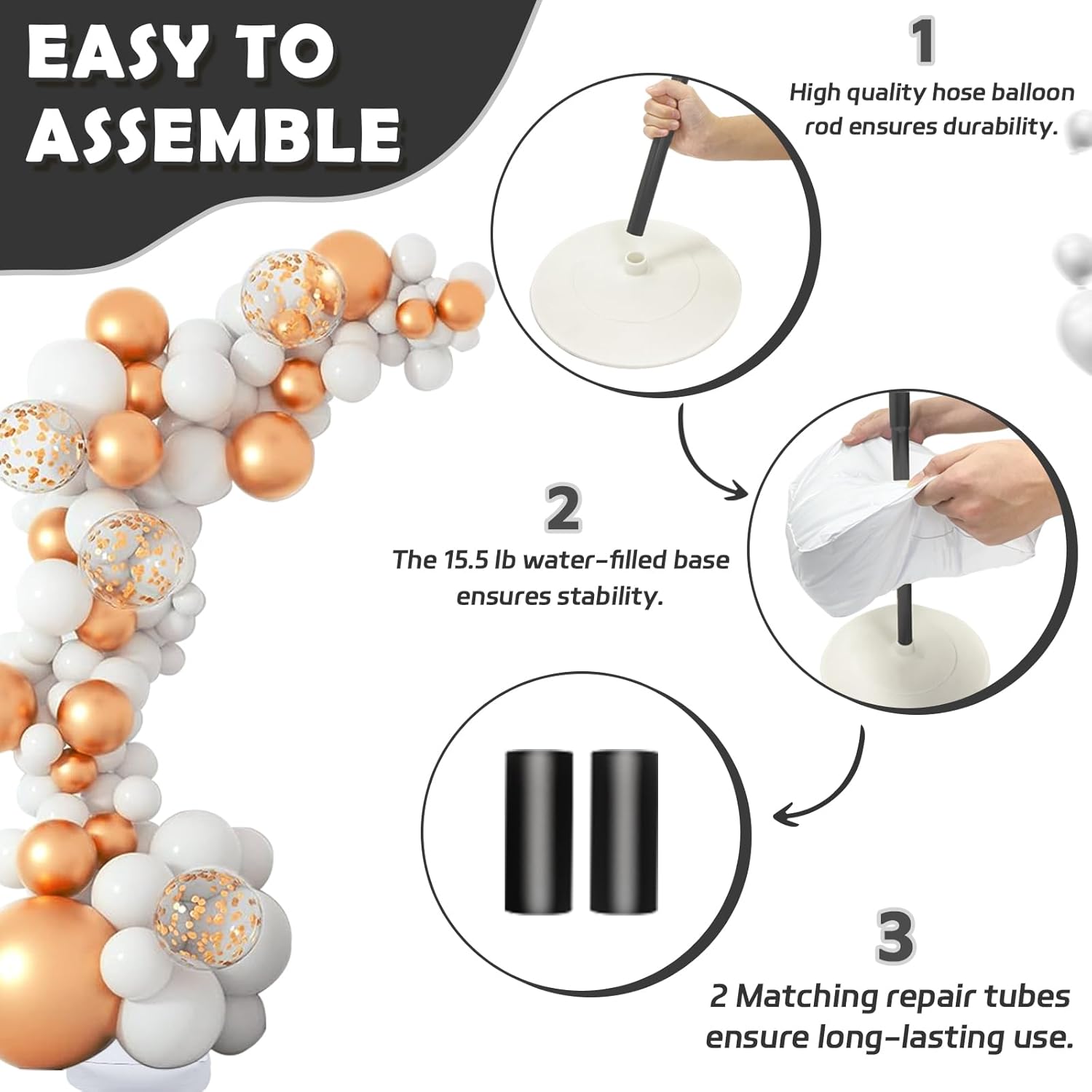 EASY TO ASSEMBLE

1

High quality hose balloon rod ensures durability.

2

The 15.5 lb water-filled base ensures stability.

3

2 Matching repair tubes ensure long-lasting use.