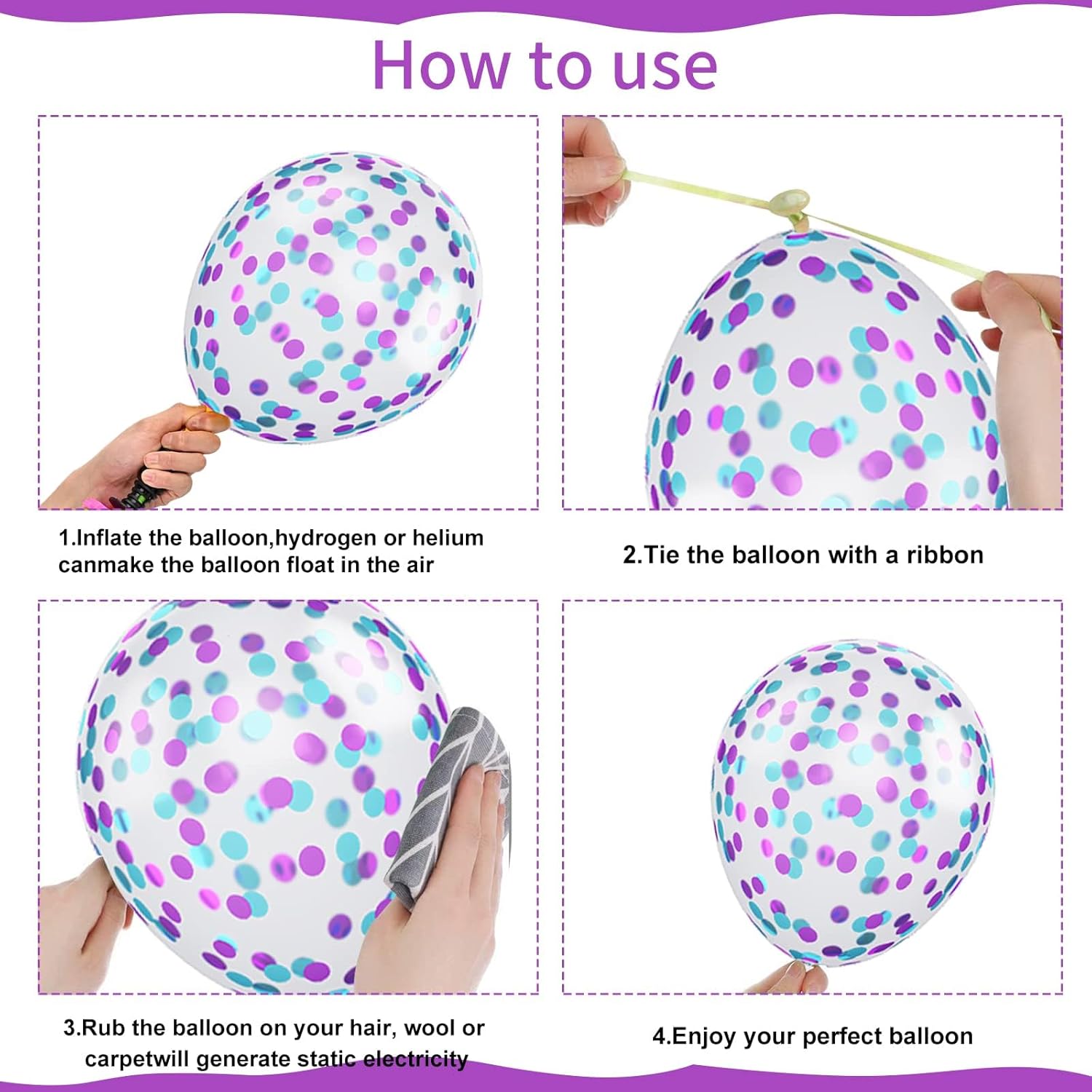 How to use

1.Inflate the balloon,hydrogen or helium canmake the balloon float in the air

2.Tie the balloon with a ribbon

3.Rub the balloon on your hair, wool or carpetwill generate static electricity

4.Enjoy your perfect balloon