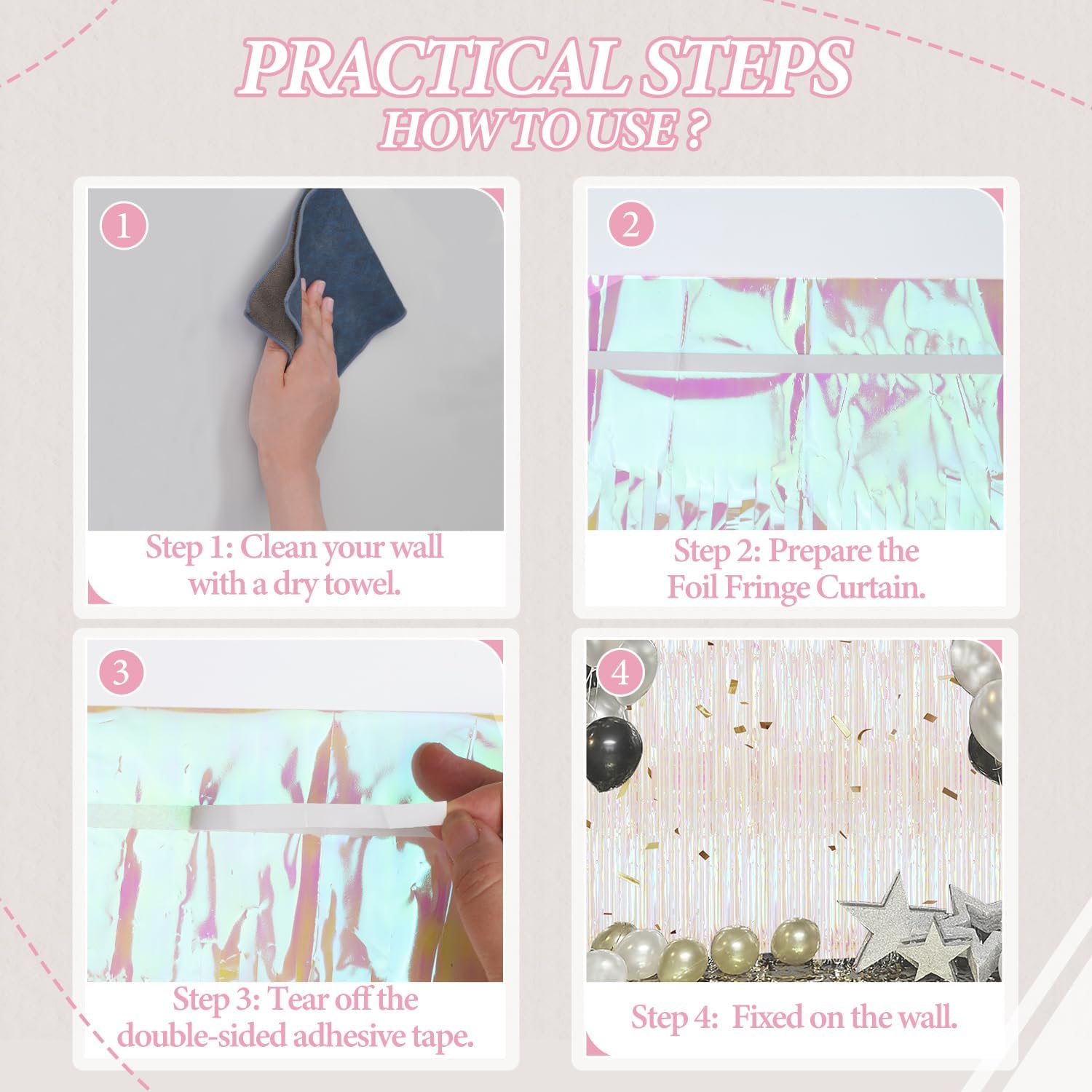 PRACTICAL STEPS
HOW TO USE ?

1
Step 1: Clean your wall with a dry towel.

2
Step 2: Prepare the Foil Fringe Curtain.

3
Step 3: Tear off the double-sided adhesive tape.

4
Step 4: Fixed on the wall.