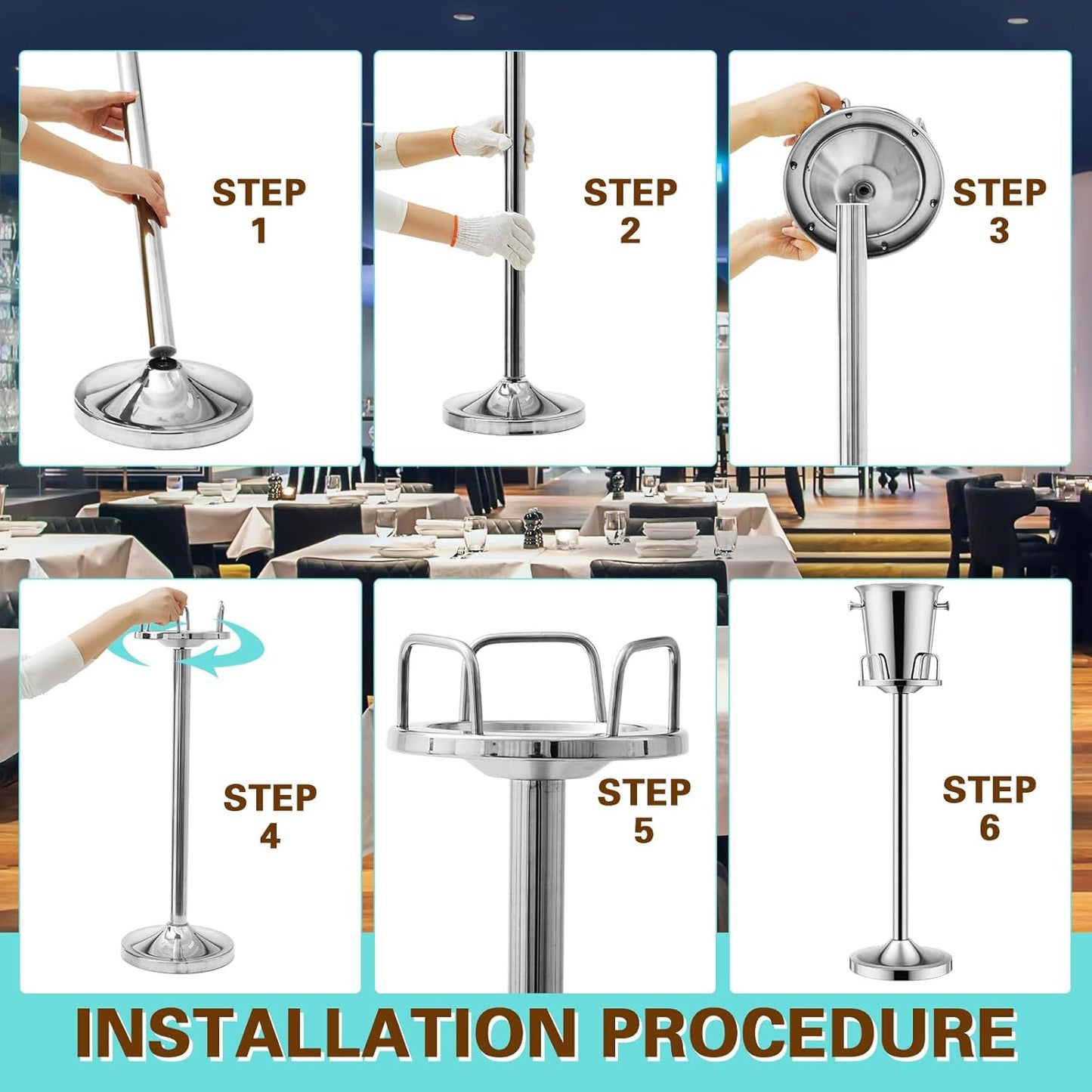 STEP 1

STEP 2

STEP 3

STEP 4

STEP 5

STEP 6

INSTALLATION PROCEDURE