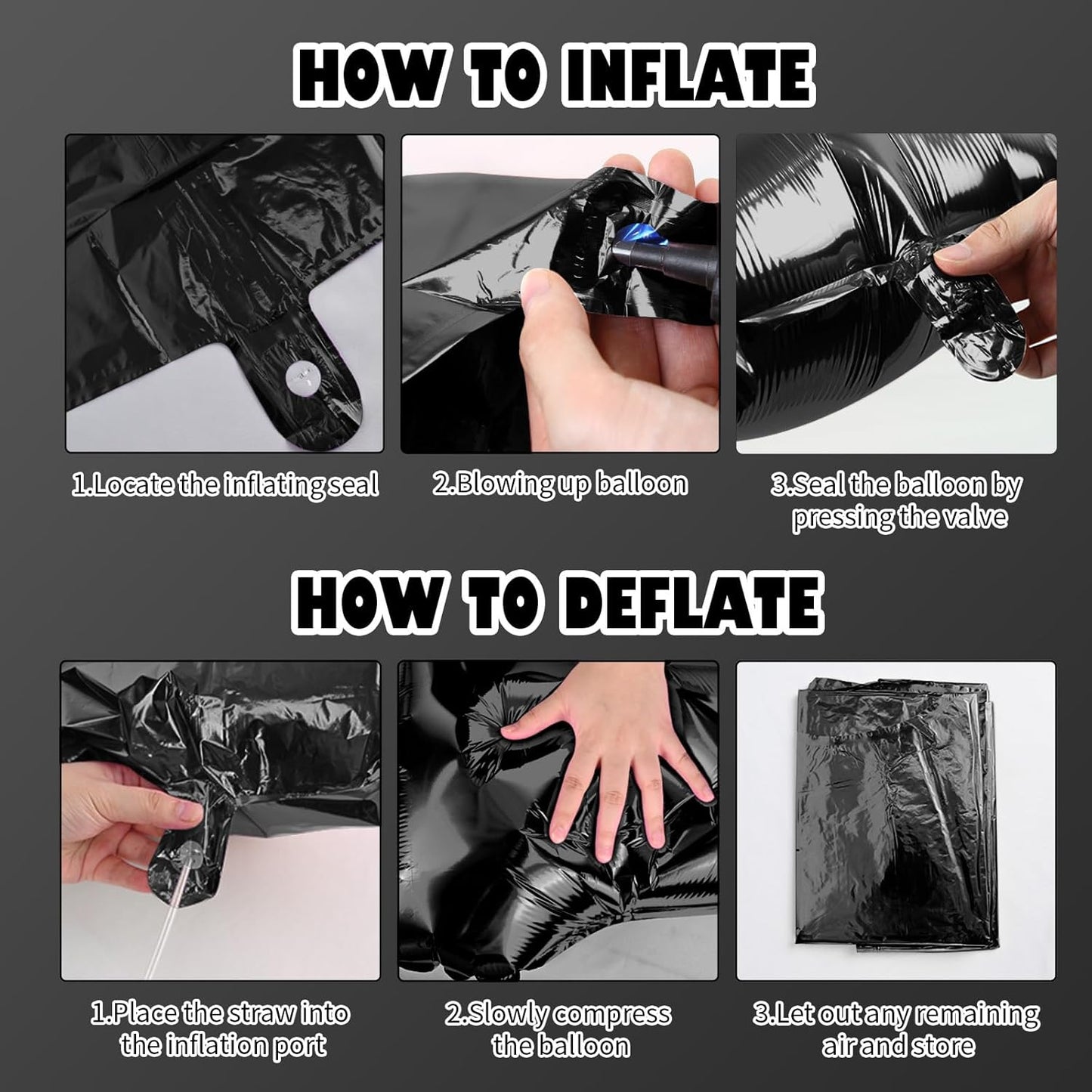 HOW TO INFLATE

1.Locate the inflating seal

2.Blowing up balloon

3.Seal the balloon by pressing the valve

HOW TO DEFLATE

1.Place the straw into the inflation port

2.Slowly compress the balloon

3.Let out any remaining air and store