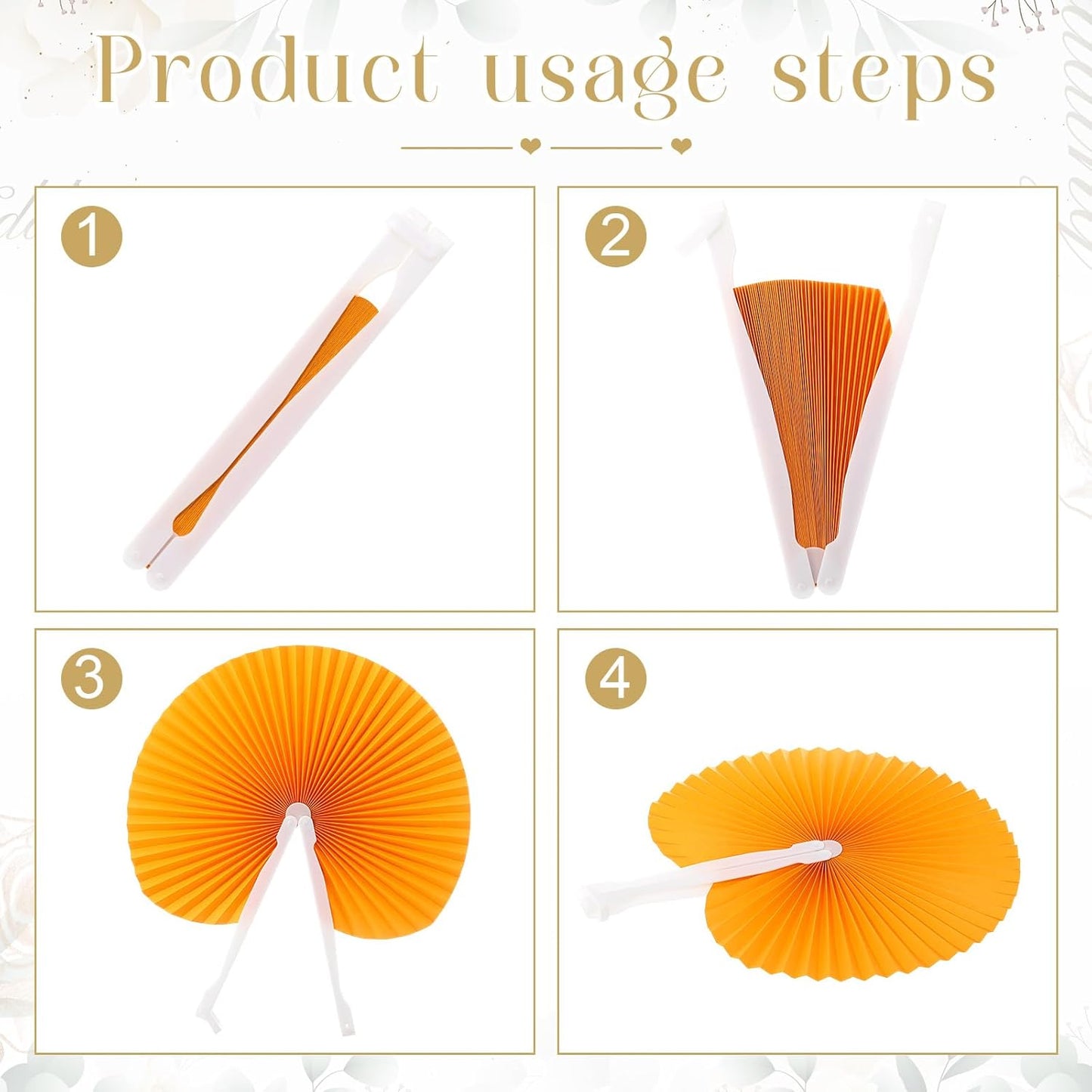 Product usage steps

1

2

3

4