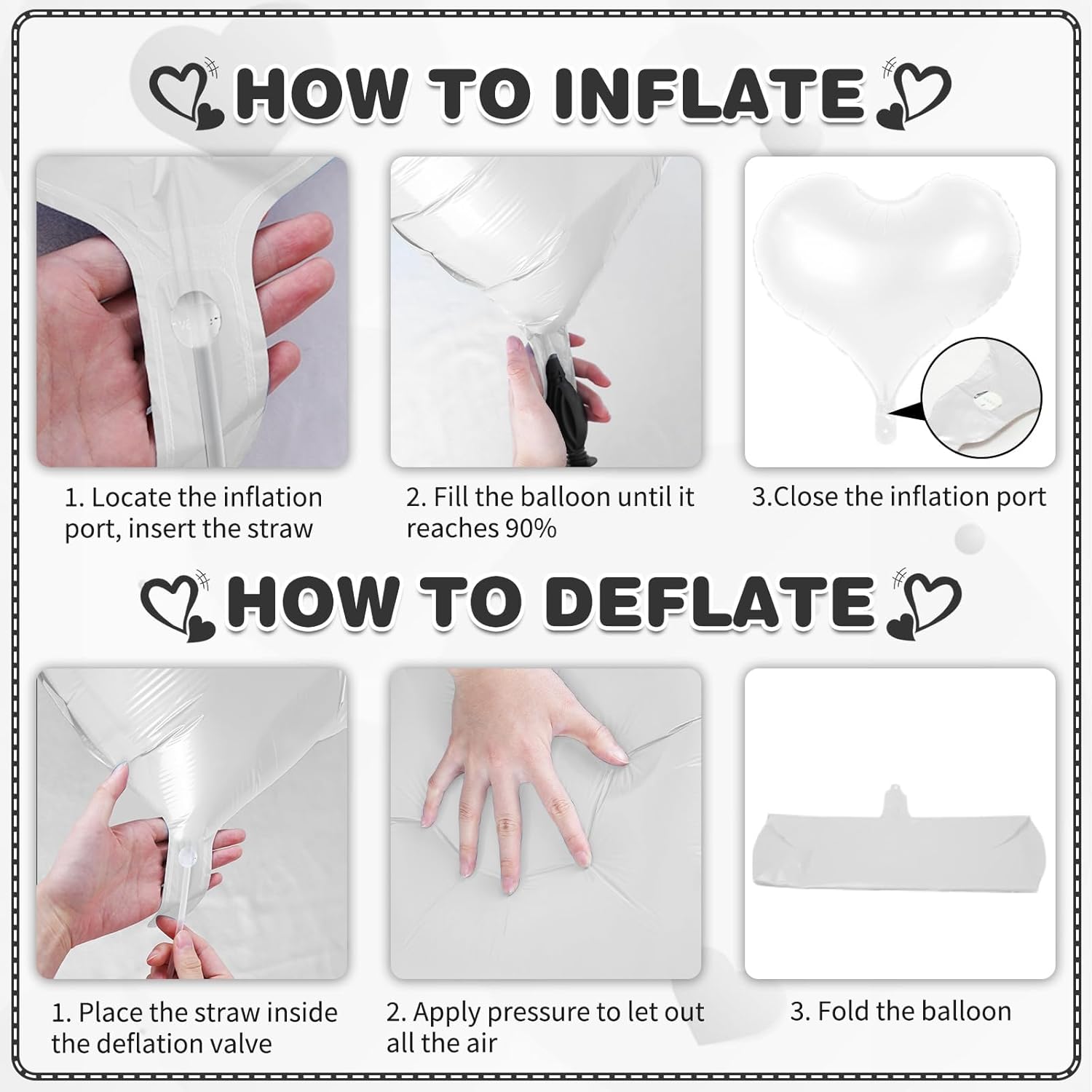 HOW TO INFLATE

1. Locate the inflation port, insert the straw

2. Fill the balloon until it reaches 90%

3.Close the inflation port

HOW TO DEFLATE

1. Place the straw inside the deflation valve

2. Apply pressure to let out all the air

3. Fold the balloon