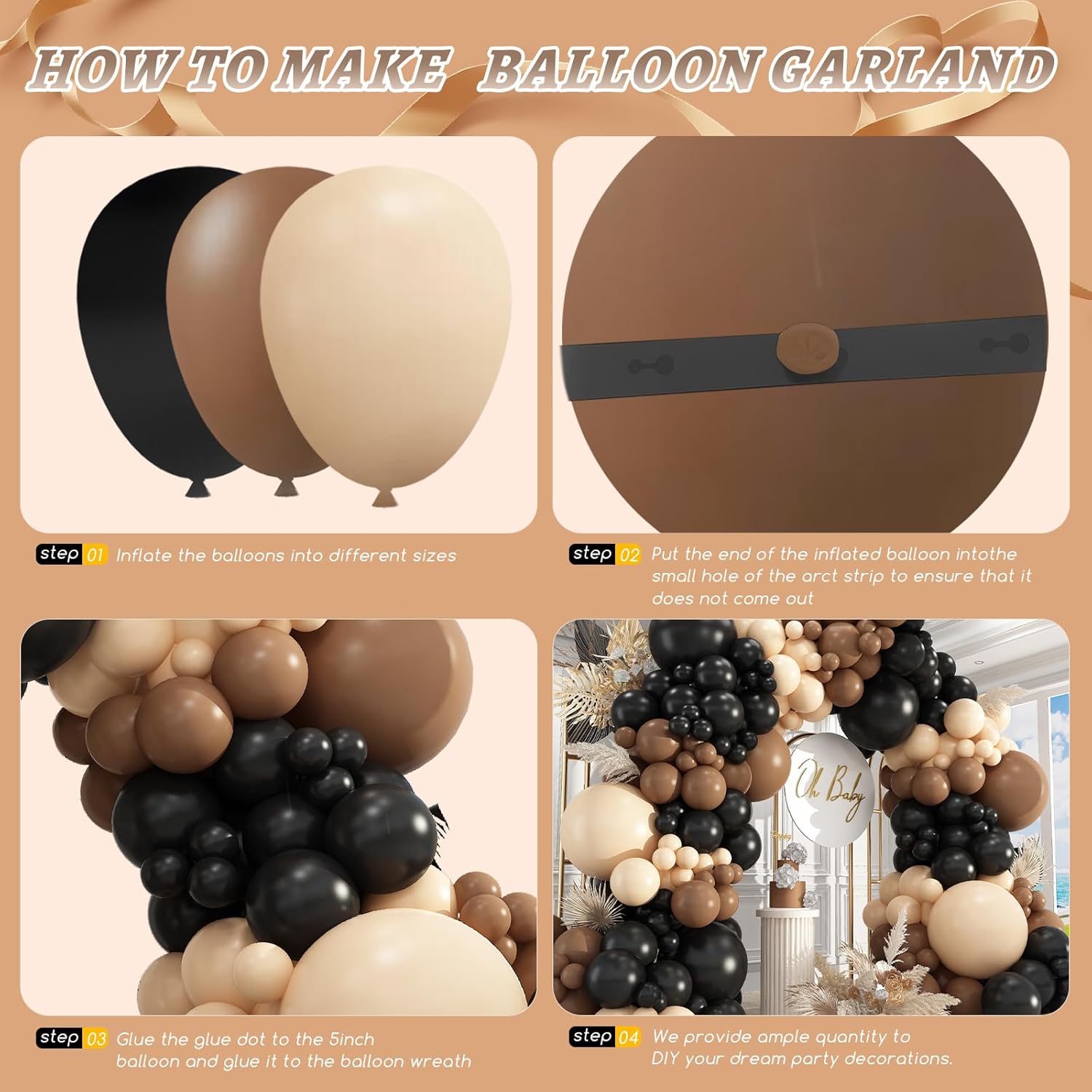 HOW TO MAKE BALLOON GARLAND

step 01 Inflate the balloons into different sizes

step 02 Put the end of the inflated balloon intothe small hole of the arct strip to ensure that it does not come out

Oh Baby

step 03 Glue the glue dot to the 5inch balloon and glue it to the balloon wreath

step 04 We provide ample quantity to DIY your dream party decorations.