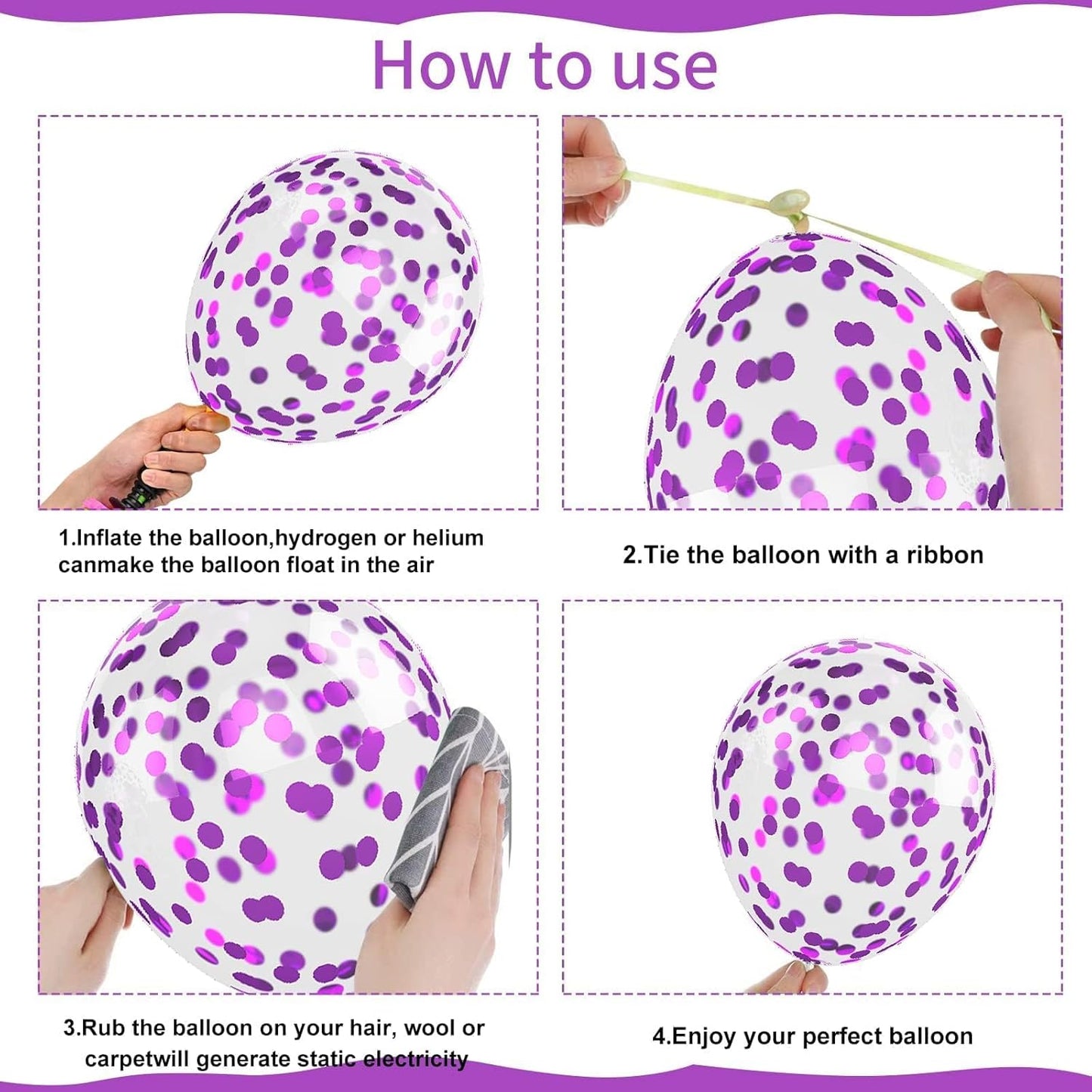 How to use

1.Inflate the balloon,hydrogen or helium canmake the balloon float in the air

2.Tie the balloon with a ribbon

3.Rub the balloon on your hair, wool or carpetwill generate static electricity

4.Enjoy your perfect balloon