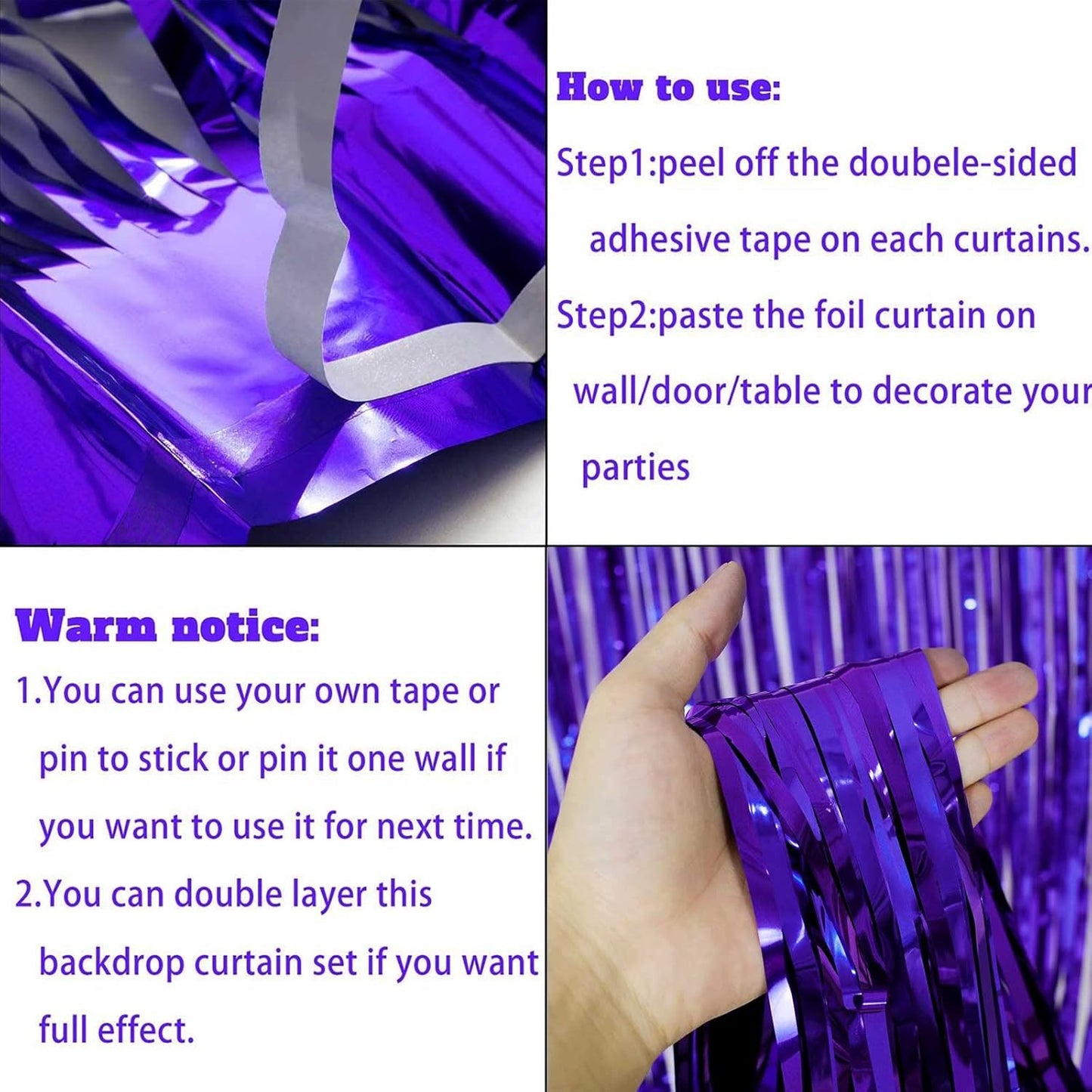 How to use:

Step1:peel off the doubele-sided adhesive tape on each curtains.

Step2:paste the foil curtain on wall/door/table to decorate your parties

Warm notice:

1.You can use your own tape or pin to stick or pin it one wall if you want to use it for next time.

2.You can double layer this backdrop curtain set if you want full effect.