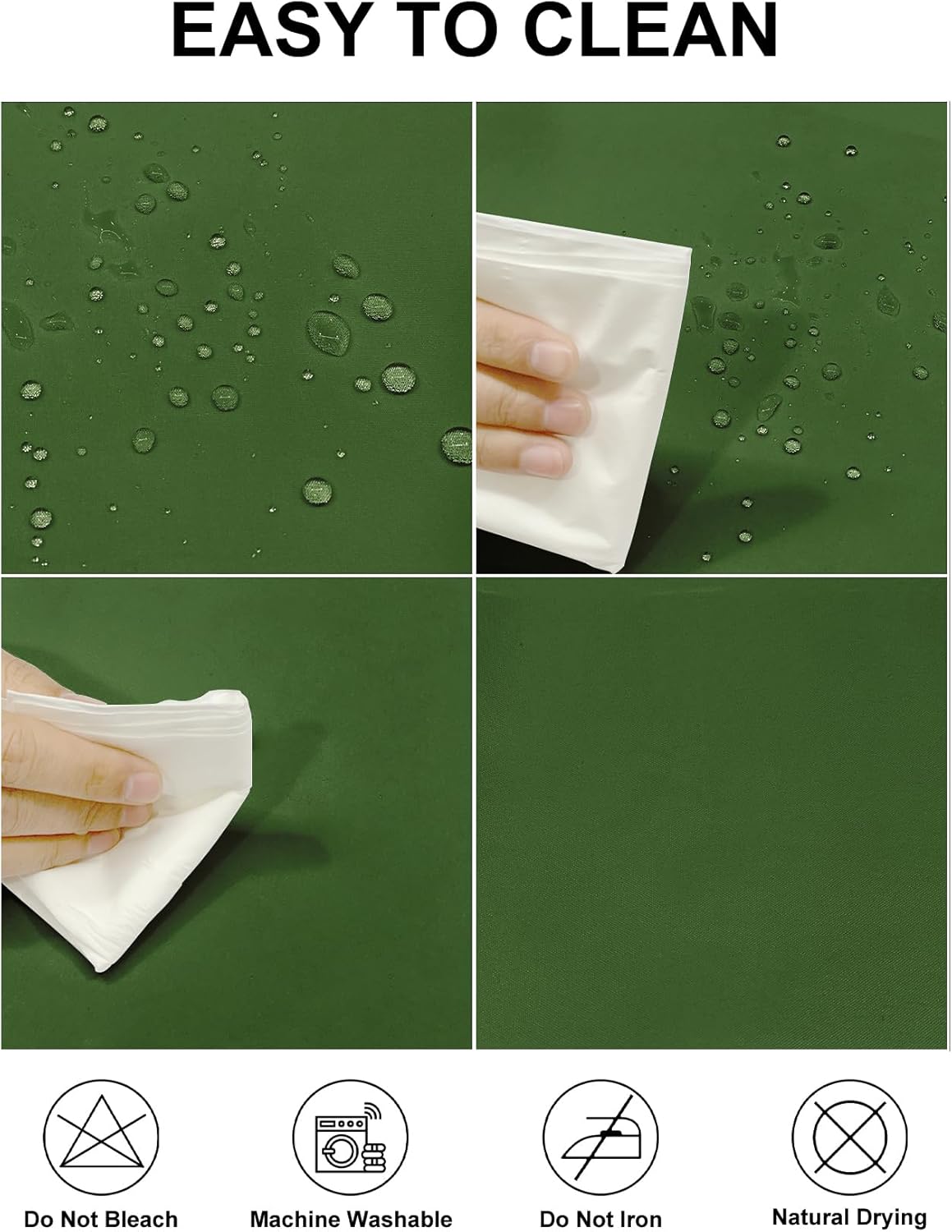 EASY TO CLEAN

Do Not Bleach

Machine Washable

Do Not Iron

Natural Drying