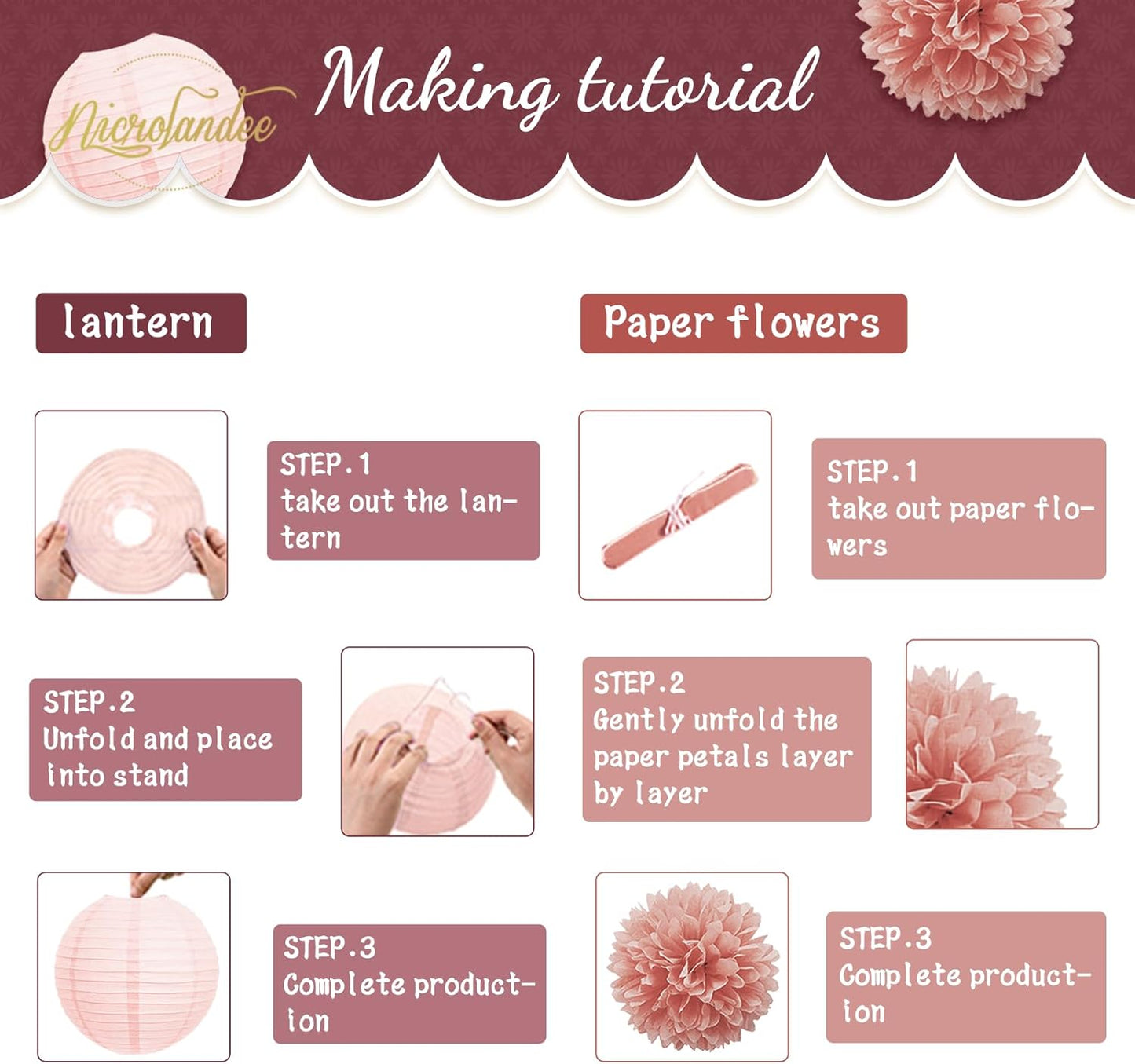 Nicrolandee

Making tutorial

lantern

STEP.1
take out the lantern

STEP.2
Unfold and place into stand

STEP.3
Complete production

Paper flowers

STEP.1
take out paper flowers

STEP.2
Gently unfold the paper petals layer by layer

STEP.3
Complete production