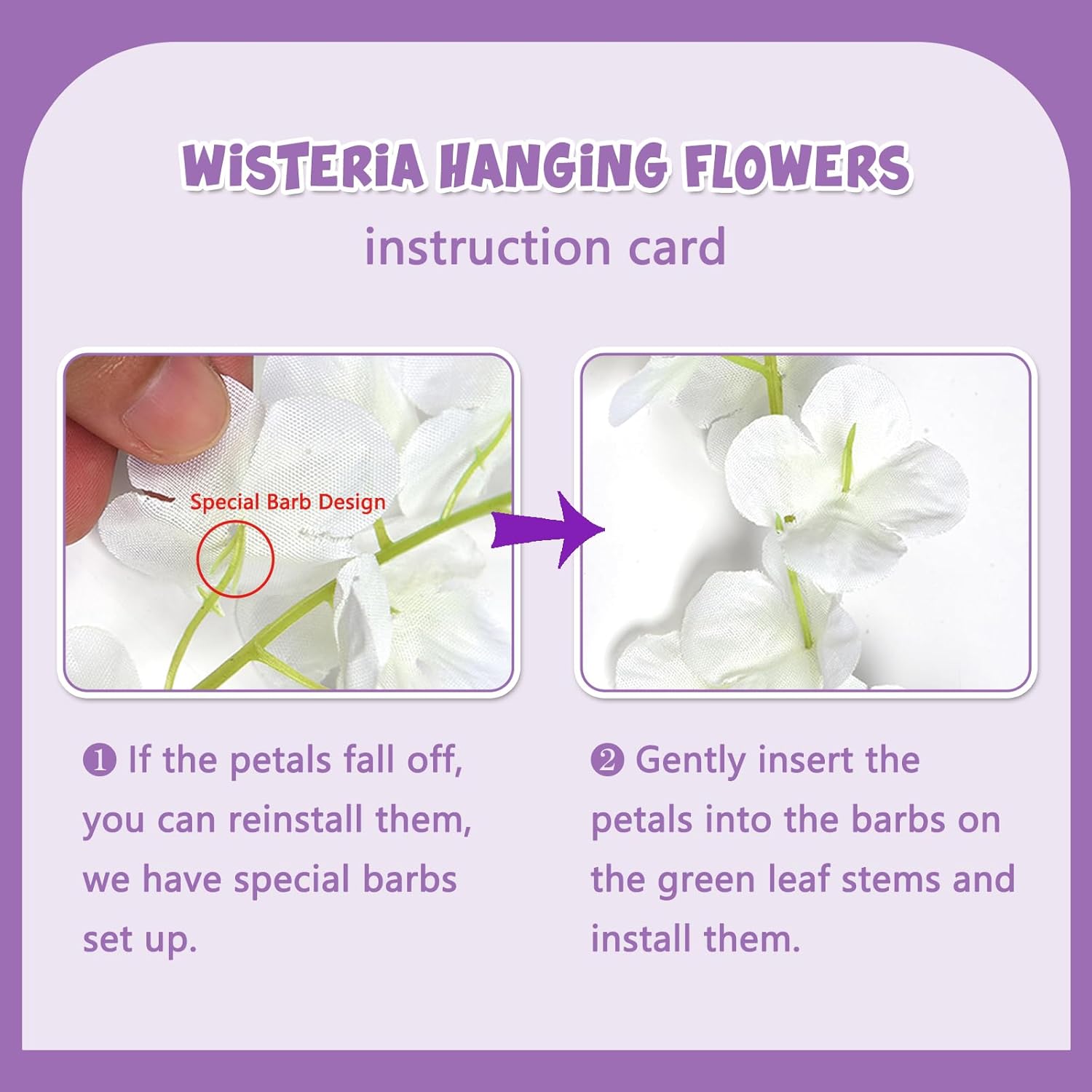 WiSTERiA HANGiNG FLOWERS

instruction card

Special Barb Design

❶ If the petals fall off, you can reinstall them, we have special barbs set up.

❷ Gently insert the petals into the barbs on the green leaf stems and install them.