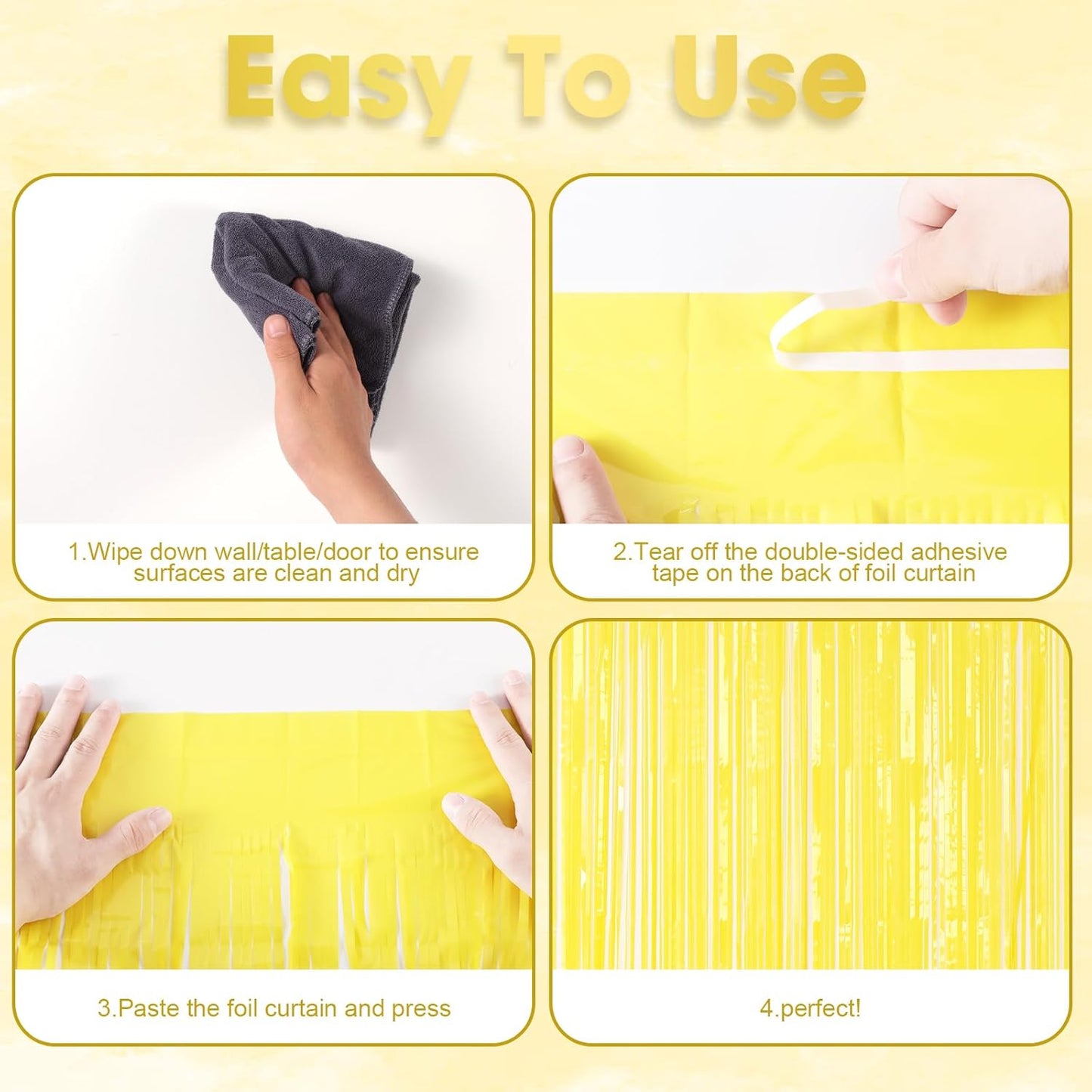 Easy To Use

1.Wipe down wall/table/door to ensure surfaces are clean and dry

2.Tear off the double-sided adhesive tape on the back of foil curtain

3.Paste the foil curtain and press

4.perfect!