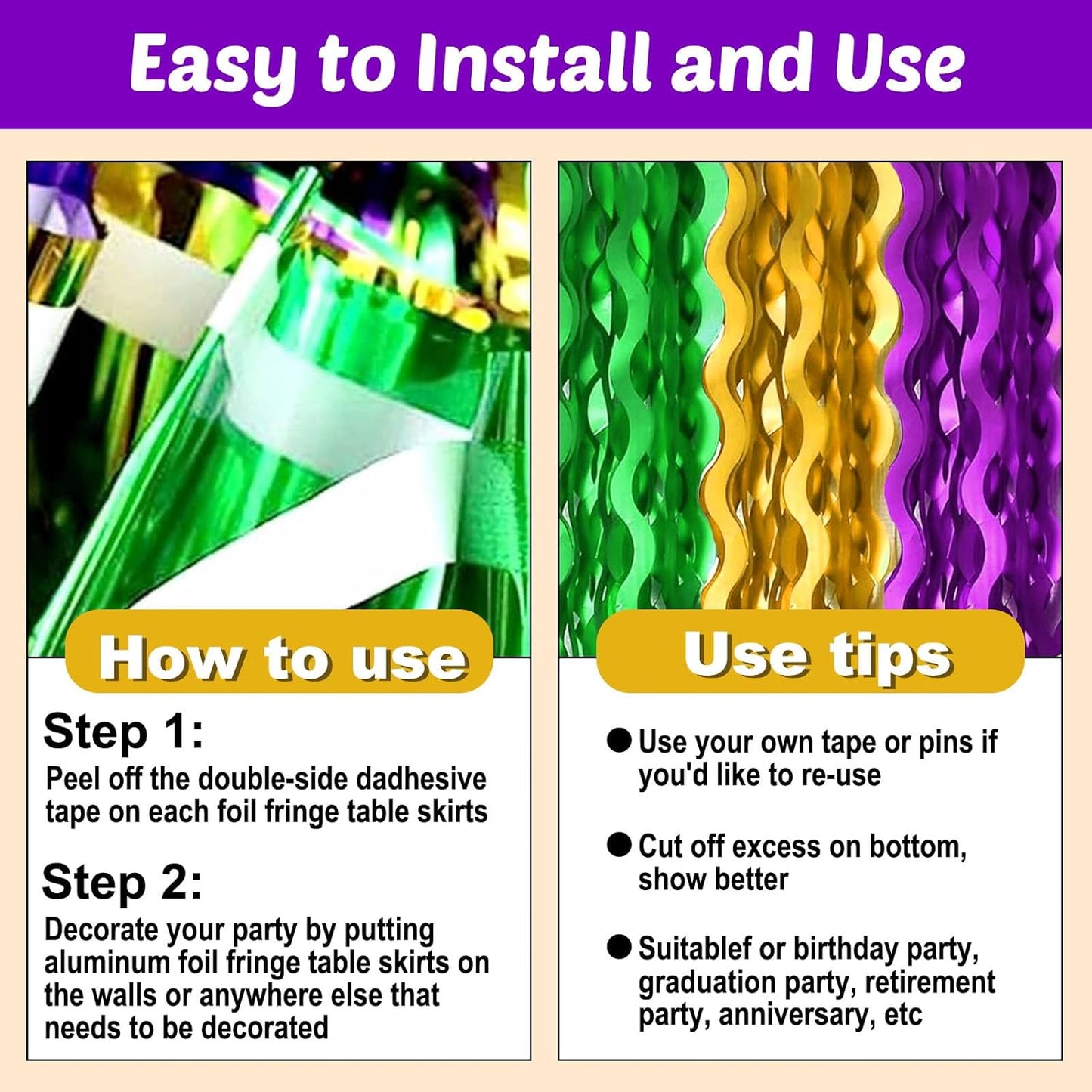 Easy to Install and Use

How to use

Step 1:
Peel off the double-side dadhesive tape on each foil fringe table skirts

Step 2:
Decorate your party by putting aluminum foil fringe table skirts on the walls or anywhere else that needs to be decorated

Use tips

● Use your own tape or pins if you'd like to re-use

● Cut off excess on bottom, show better

● Suitablef or birthday party, graduation party, retirement party, anniversary, etc