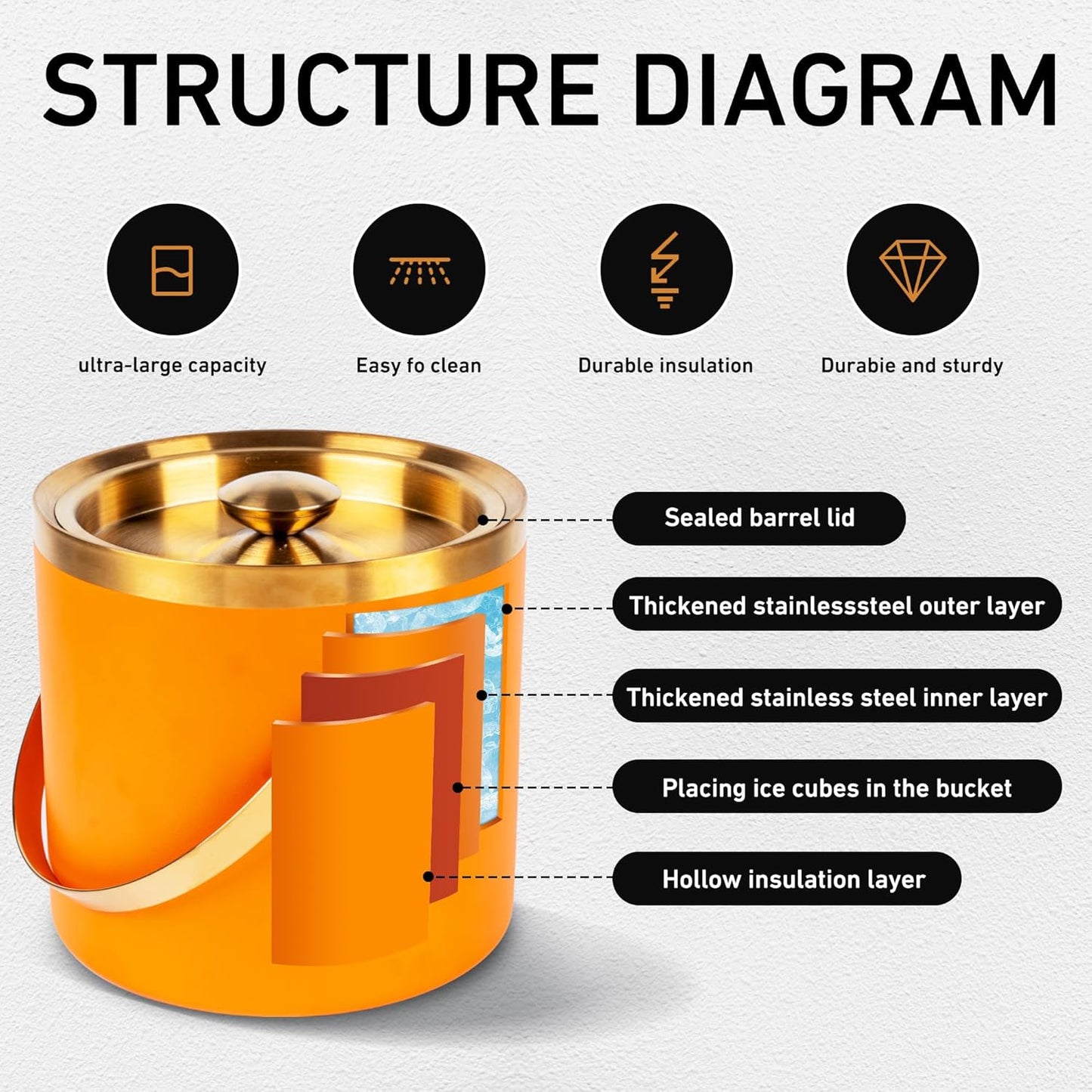 STRUCTURE DIAGRAM

ultra-large capacity

Easy fo clean

Durable insulation

Durabie and sturdy

Sealed barrel lid

Thickened stainlesssteel outer layer

Thickened stainless steel inner layer

Placing ice cubes in the bucket

Hollow insulation layer