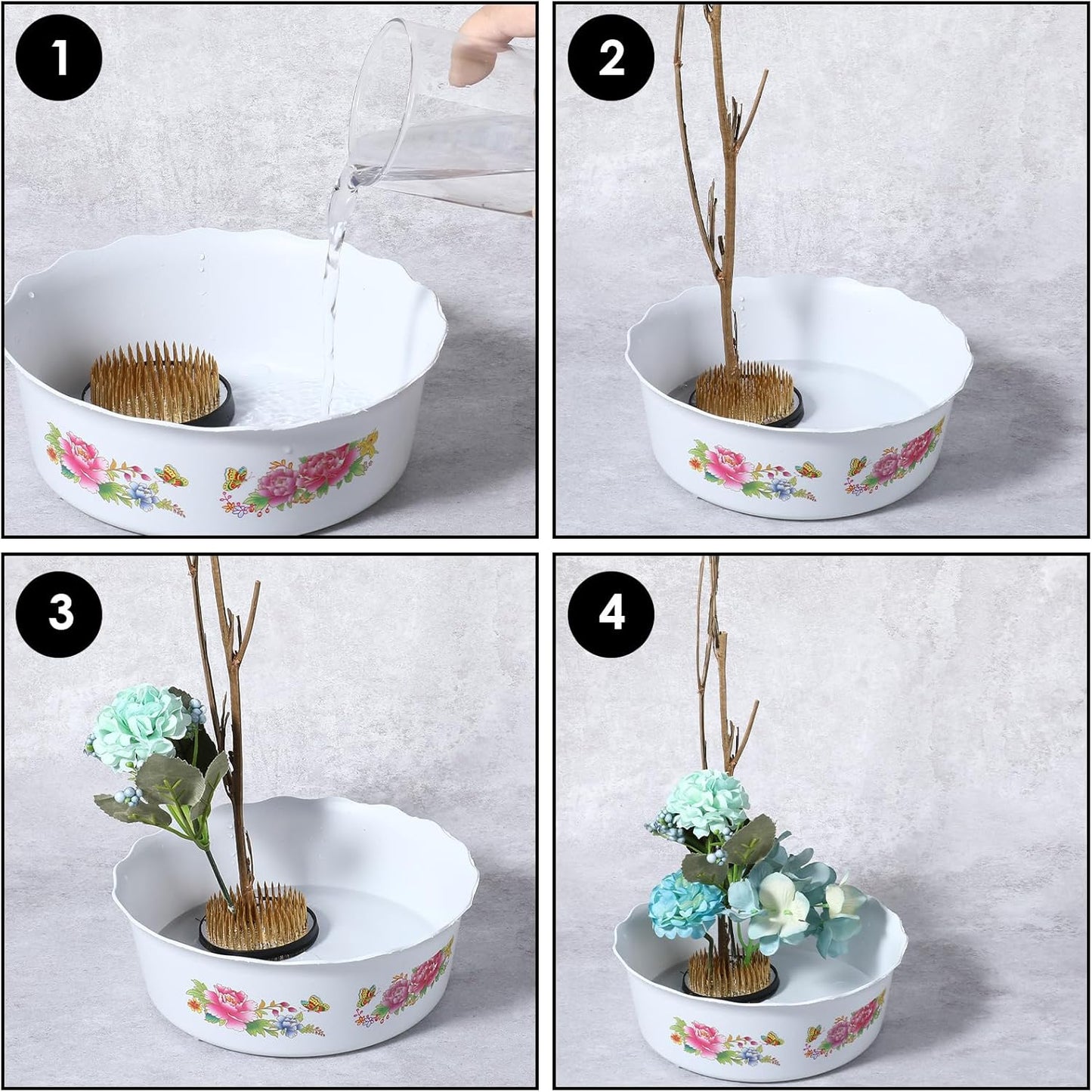 1

2

3

4