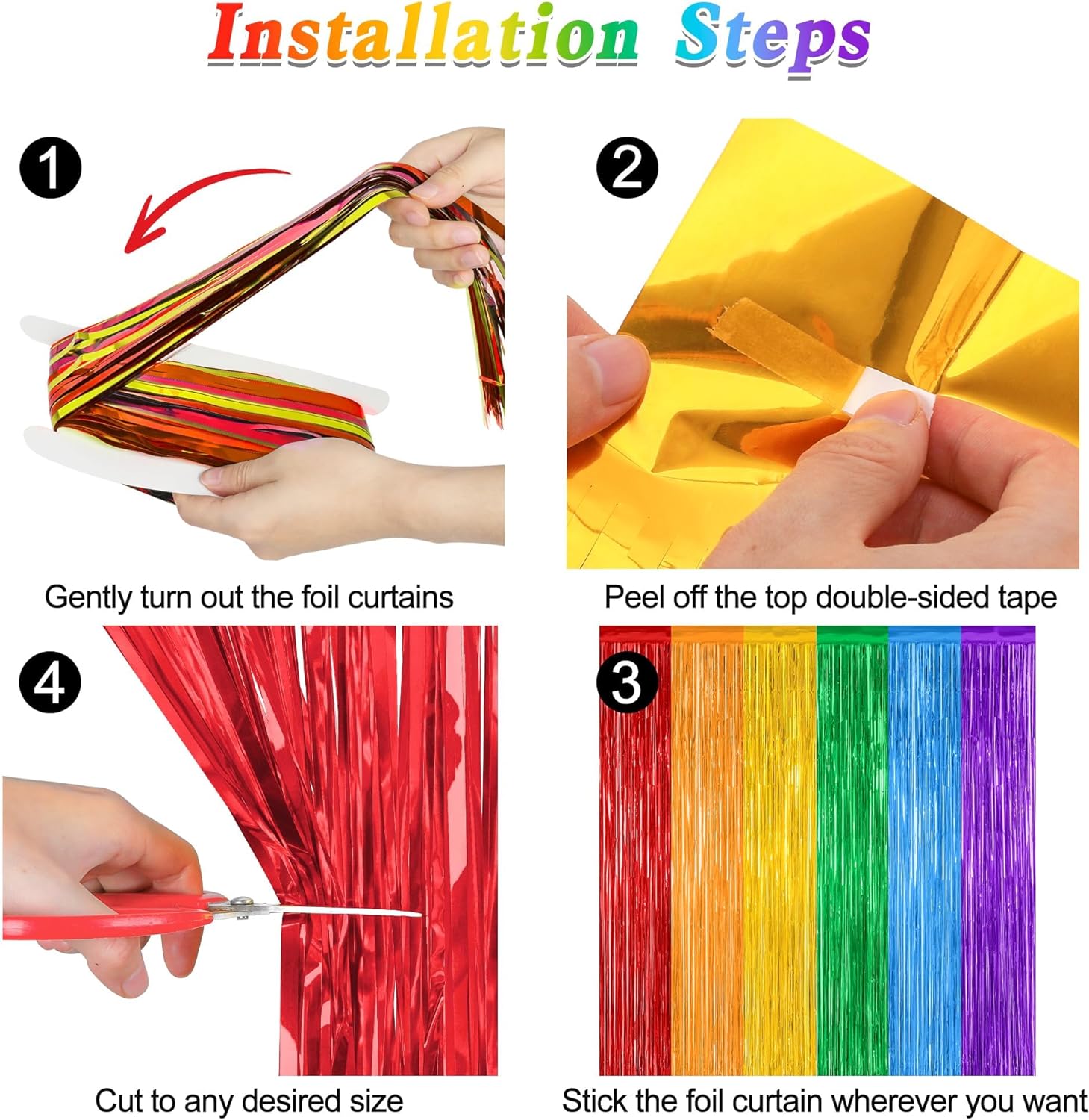 Installation Steps

1

Gently turn out the foil curtains

2

Peel off the top double-sided tape

4

Cut to any desired size

3

Stick the foil curtain wherever you want