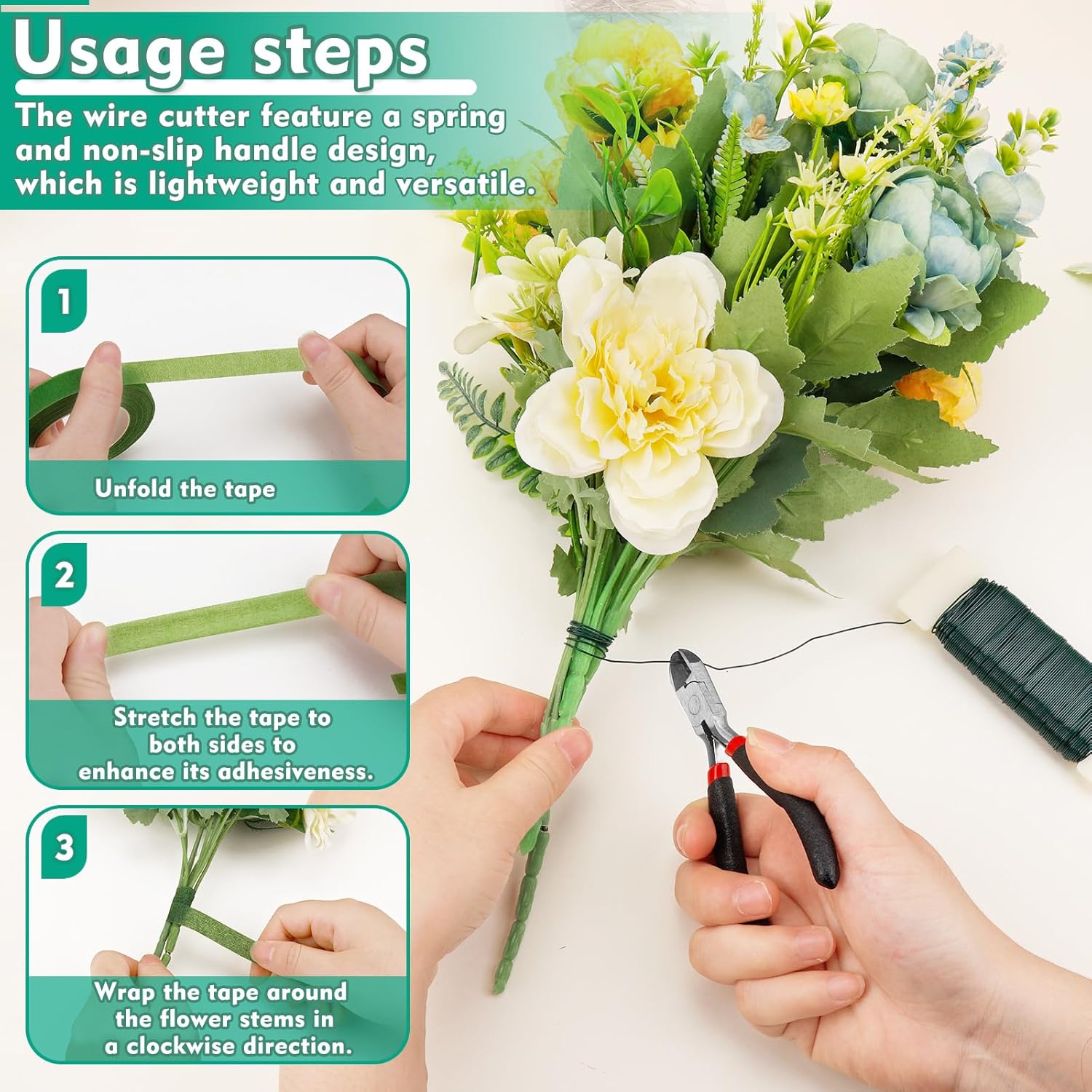 Usage steps

The wire cutter feature a spring and non-slip handle design, which is lightweight and versatile.

1

Unfold the tape

2

Stretch the tape to both sides to enhance its adhesiveness.

3

Wrap the tape around the flower stems in a clockwise direction.