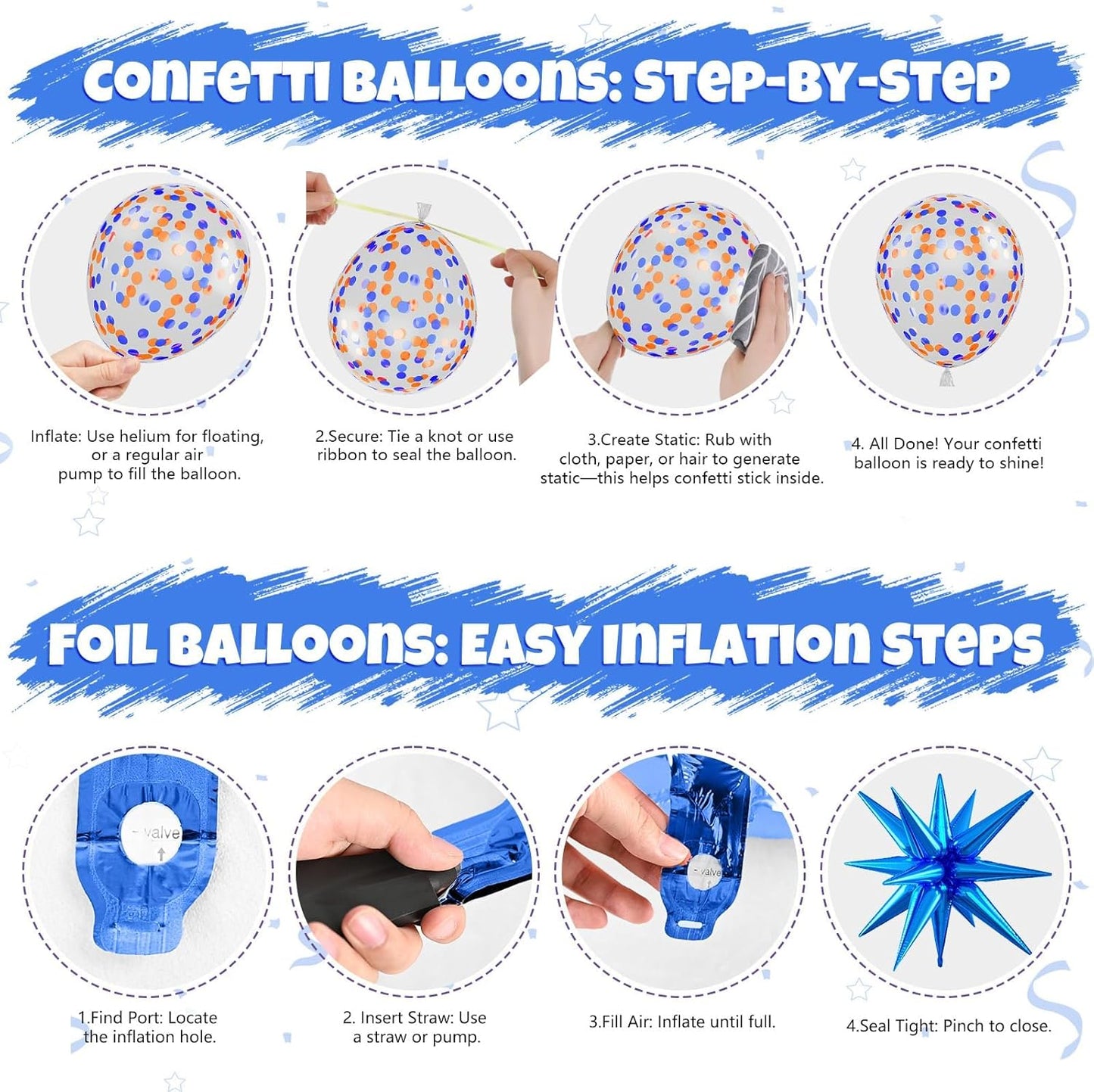 CONFETTI BALLOONS: STEP-BY-STEP

Inflate: Use helium for floating, or a regular air pump to fill the balloon.

2.Secure: Tie a knot or use ribbon to seal the balloon.

3.Create Static: Rub with cloth, paper, or hair to generate static—this helps confetti stick inside.

4. All Done! Your confetti balloon is ready to shine!

FOIL BALLOONS: EASY INFLATION STEPS

valve

valve

1.Find Port: Locate the inflation hole.

2. Insert Straw: Use a straw or pump.

3.Fill Air: Inflate until full.

4.Seal Tight: Pinch to close.