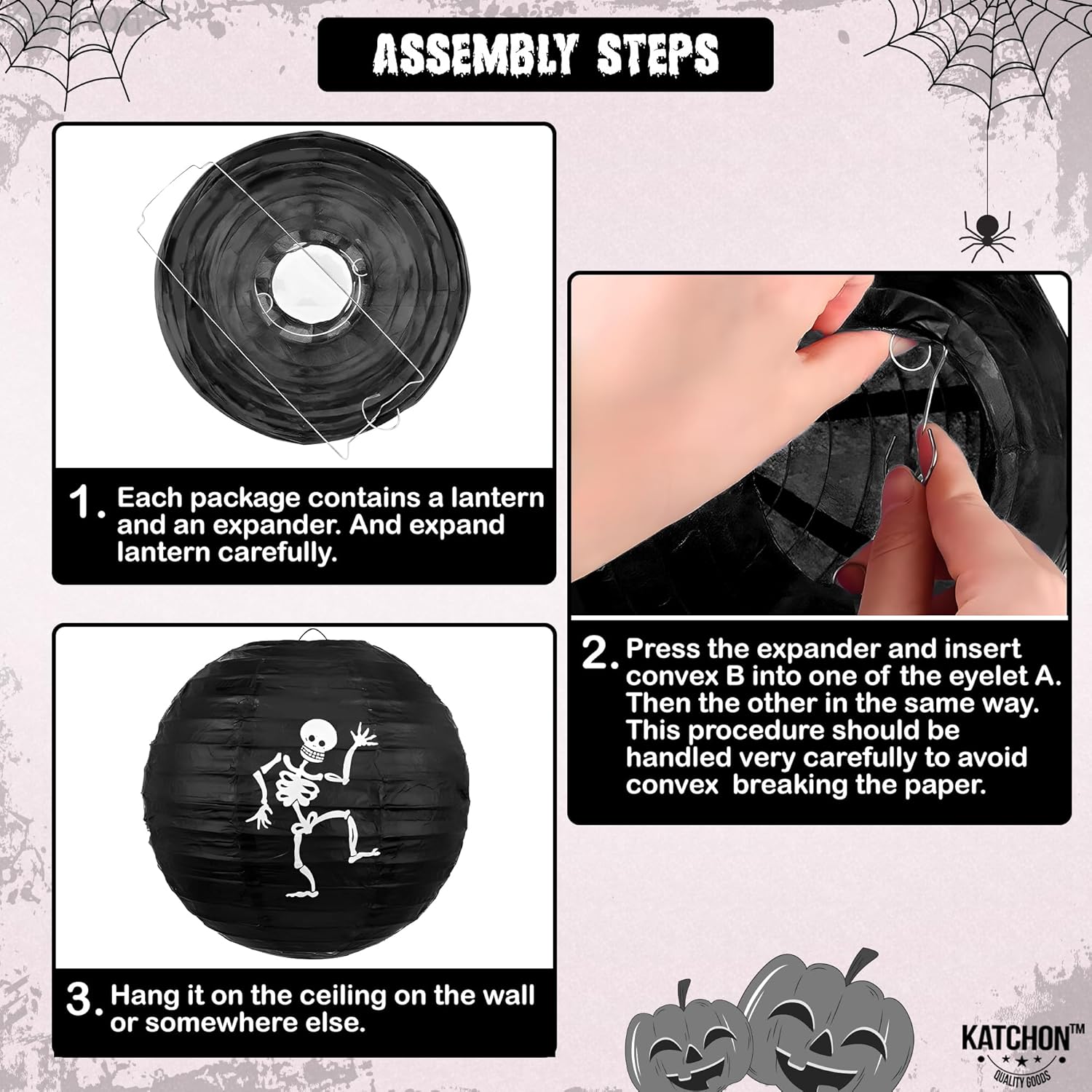 ASSEMBLY STEPS

1. Each package contains a lantern and an expander. And expand lantern carefully.

2. Press the expander and insert convex B into one of the eyelet A. Then the other in the same way. This procedure should be handled very carefully to avoid convex breaking the paper.

3. Hang it on the ceiling on the wall or somewhere else.

KATCHON™
QUALITY GOODS