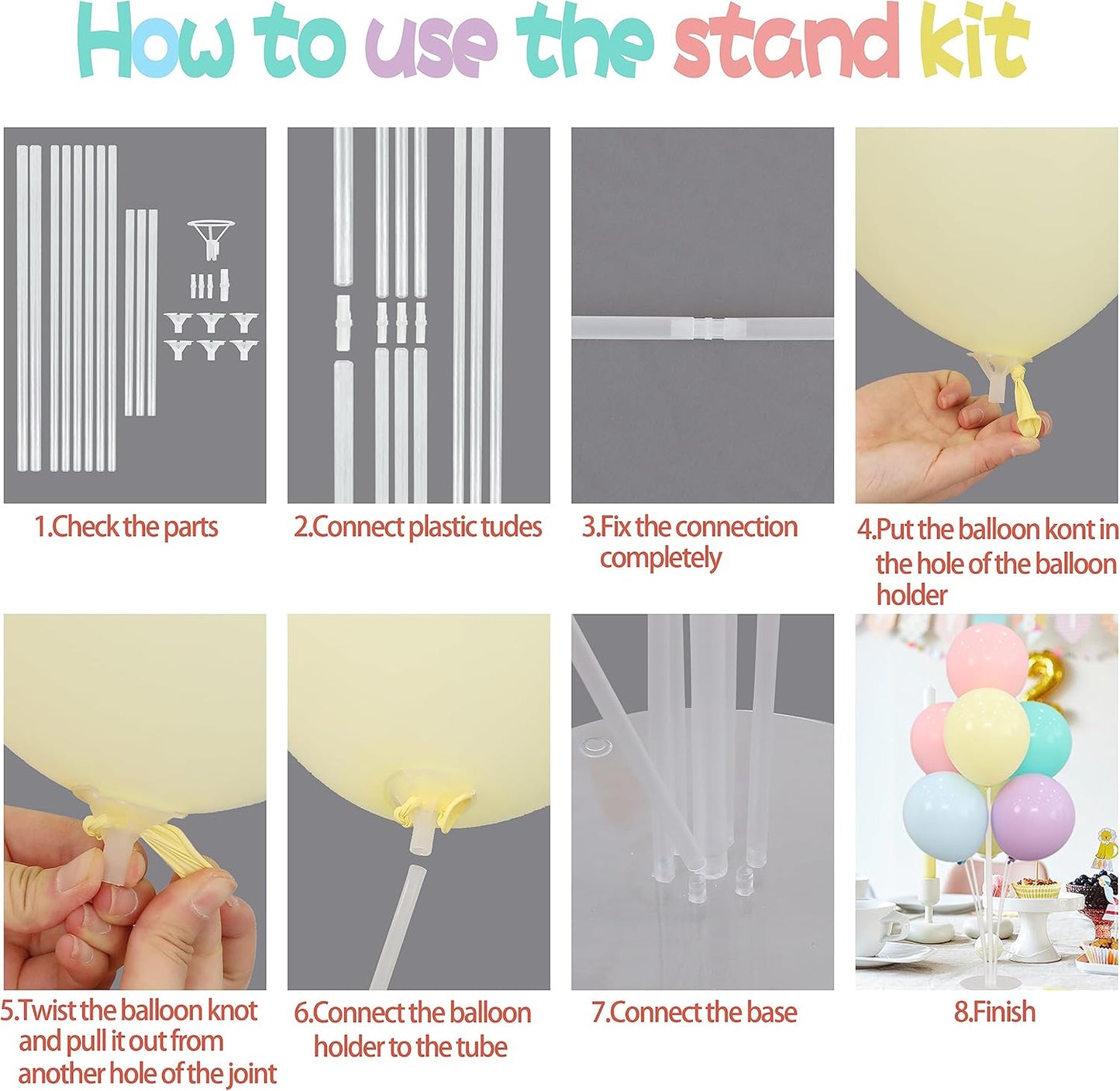 How to use the stand kit

1.Check the parts

2.Connect plastic tudes

3.Fix the connection completely

4.Put the balloon kont in the hole of the balloon holder

5.Twist the balloon knot and pull it out from another hole of the joint

6.Connect the balloon holder to the tube

7.Connect the base

8.Finish