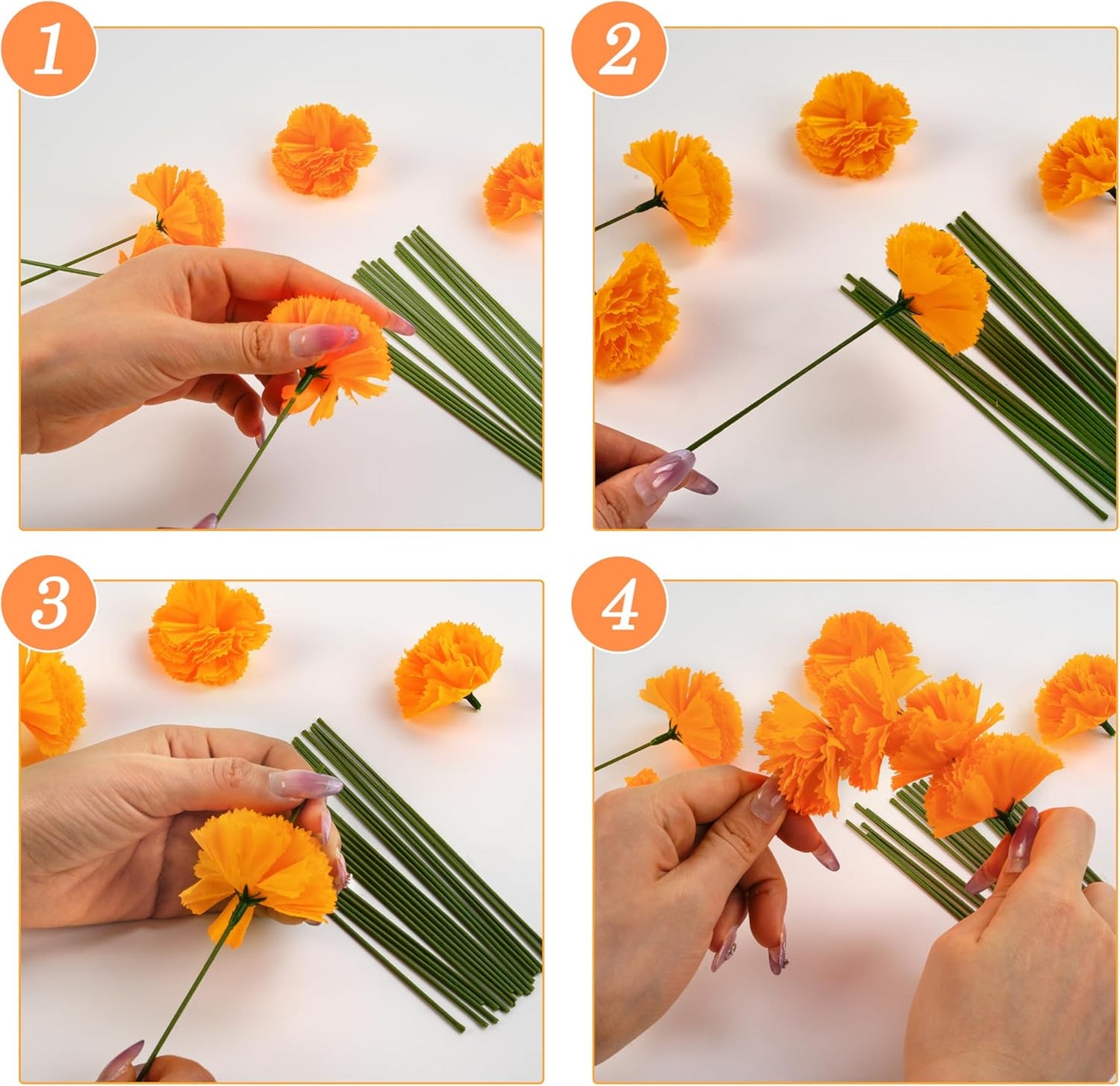 1

2

3

4