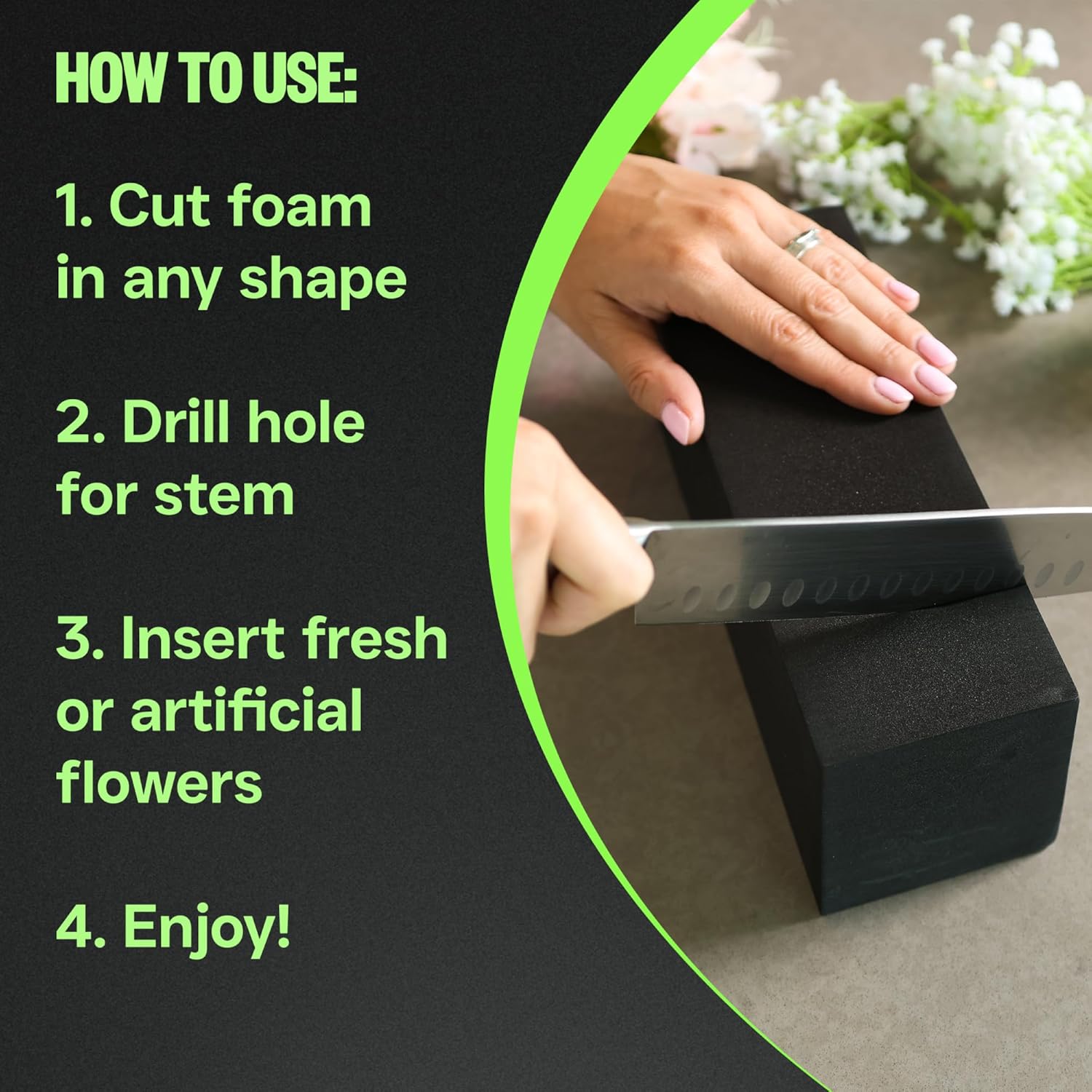 HOW TO USE:

1. Cut foam in any shape

2. Drill hole for stem

3. Insert fresh or artificial flowers

4. Enjoy!