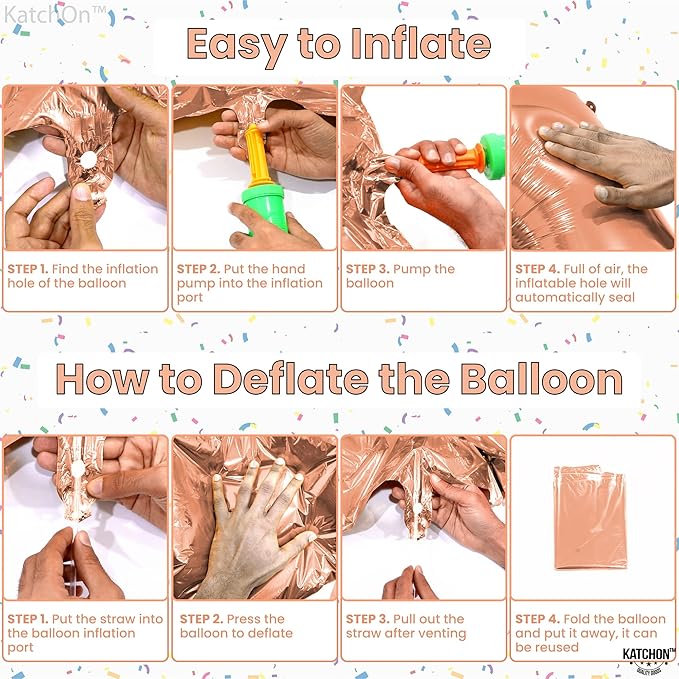 KatchOn™

Easy to Inflate

STEP 1. Find the inflation hole of the balloon

STEP 2. Put the hand pump into the inflation port

STEP 3. Pump the balloon

STEP 4. Full of air, the inflatable hole will automatically seal

How to Deflate the Balloon

STEP 1. Put the straw into the balloon inflation port

STEP 2. Press the balloon to deflate

STEP 3. Pull out the straw after venting

STEP 4. Fold the balloon and put it away, it can be reused

KATCHON™
QUALITY GOODS