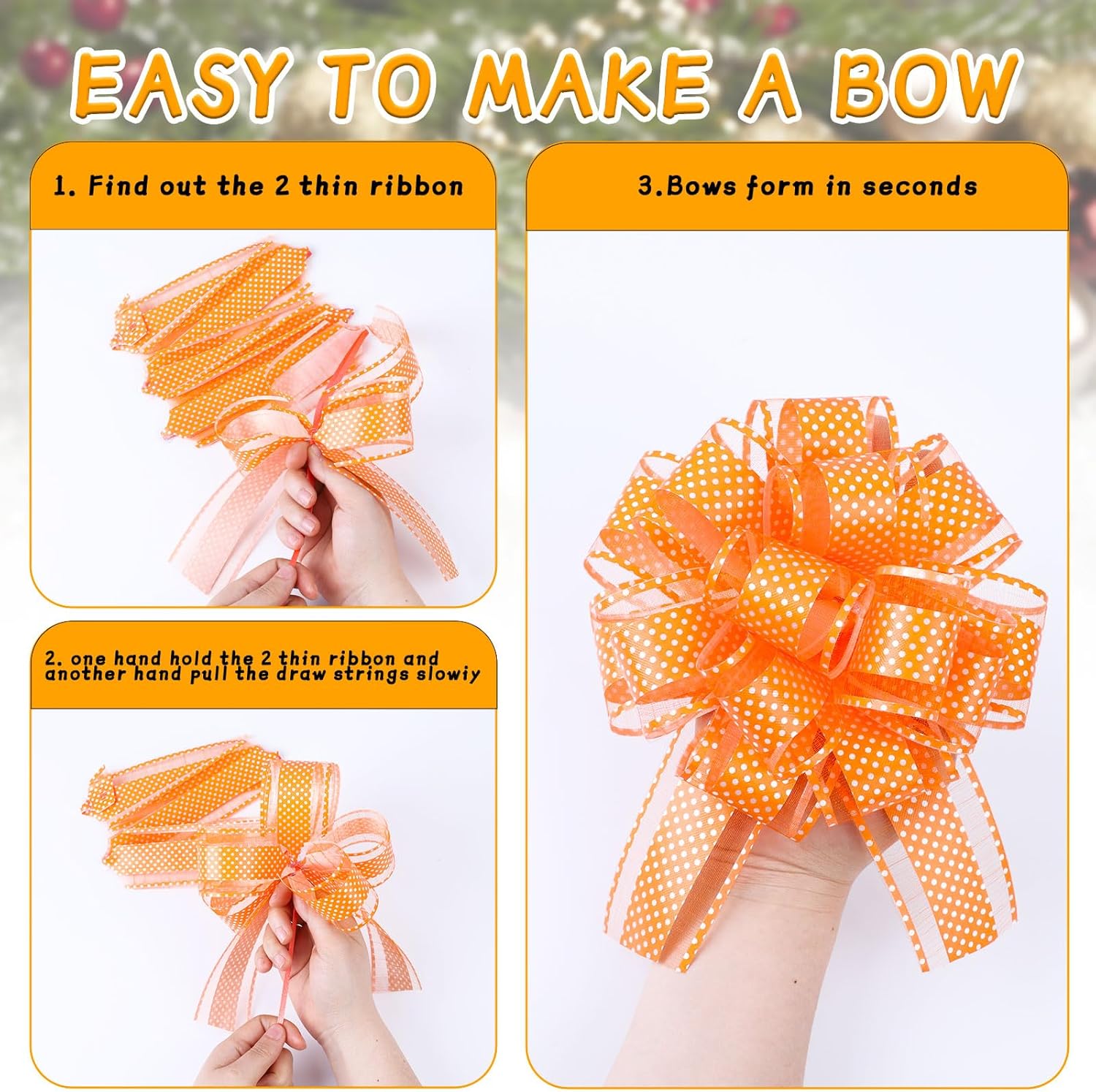 EASY TO MAKE A BOW

1. Find out the 2 thin ribbon

2. one hand hold the 2 thin ribbon and another hand pull the draw strings slowiy

3.Bows form in seconds