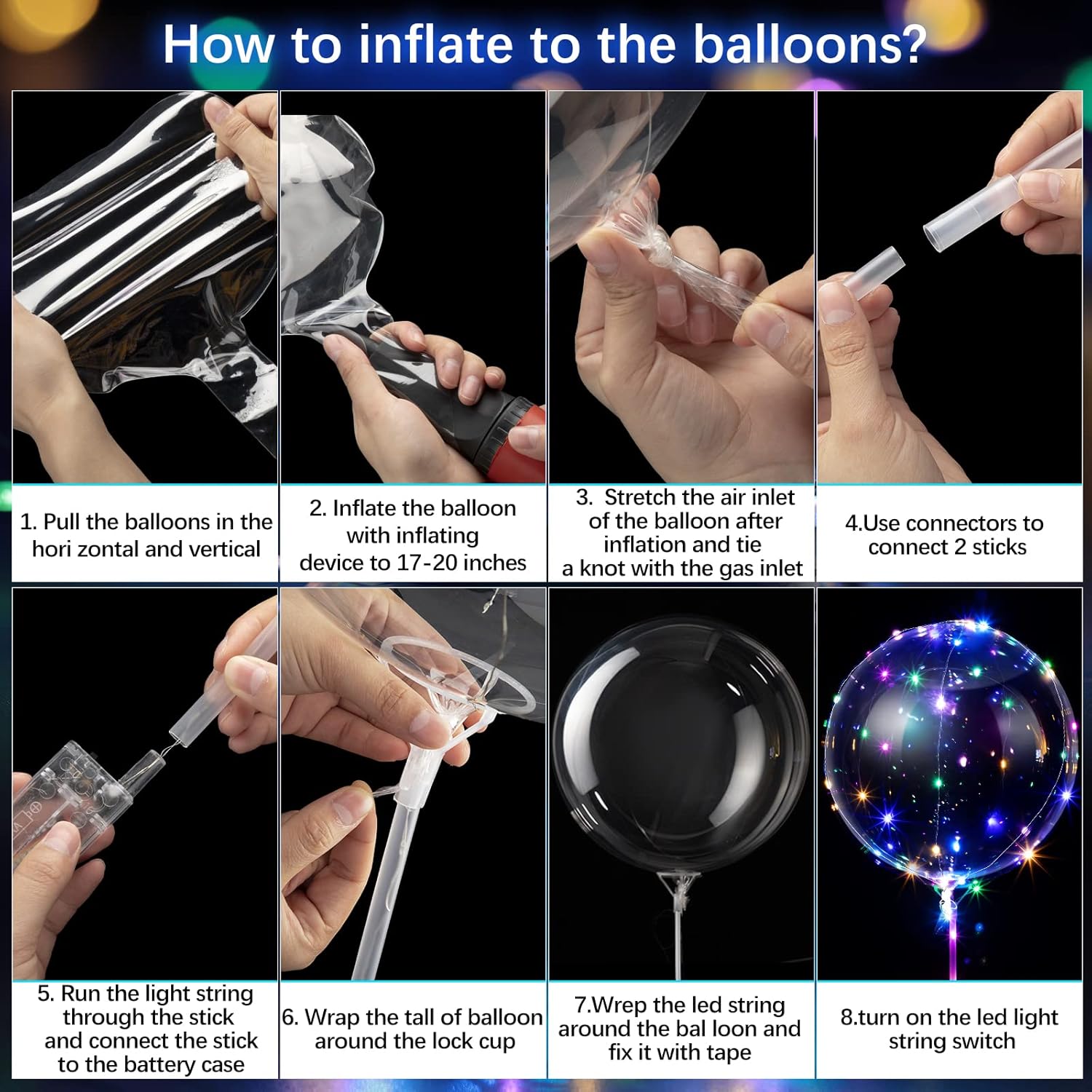 How to inflate to the balloons?

1. Pull the balloons in the hori zontal and vertical

2. Inflate the balloon with inflating device to 17-20 inches

3. Stretch the air inlet of the balloon after inflation and tie a knot with the gas inlet

4.Use connectors to connect 2 sticks

5. Run the light string through the stick and connect the stick to the battery case

6. Wrap the tall of balloon around the lock cup

7.Wrep the led string around the bal loon and fix it with tape

8.turn on the led light string switch