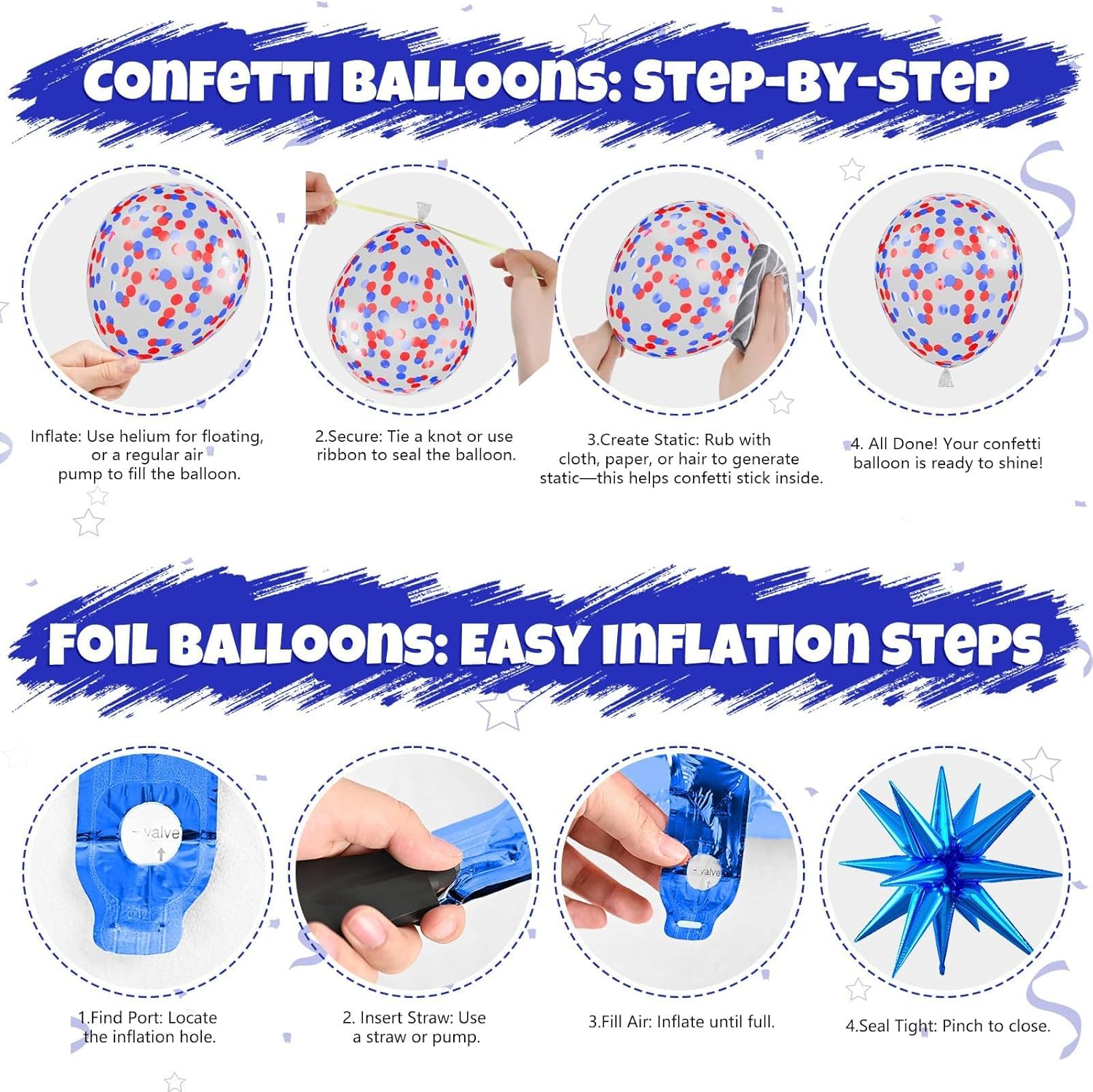 CONFETTI BALLOONS: STEP-BY-STEP

Inflate: Use helium for floating, or a regular air pump to fill the balloon.

2.Secure: Tie a knot or use ribbon to seal the balloon.

3.Create Static: Rub with cloth, paper, or hair to generate static—this helps confetti stick inside.

4. All Done! Your confetti balloon is ready to shine!

FOIL BALLOONS: EASY INFLATION STEPS

valve

valve

1.Find Port: Locate the inflation hole.

2. Insert Straw: Use a straw or pump.

3.Fill Air: Inflate until full.

4.Seal Tight: Pinch to close.