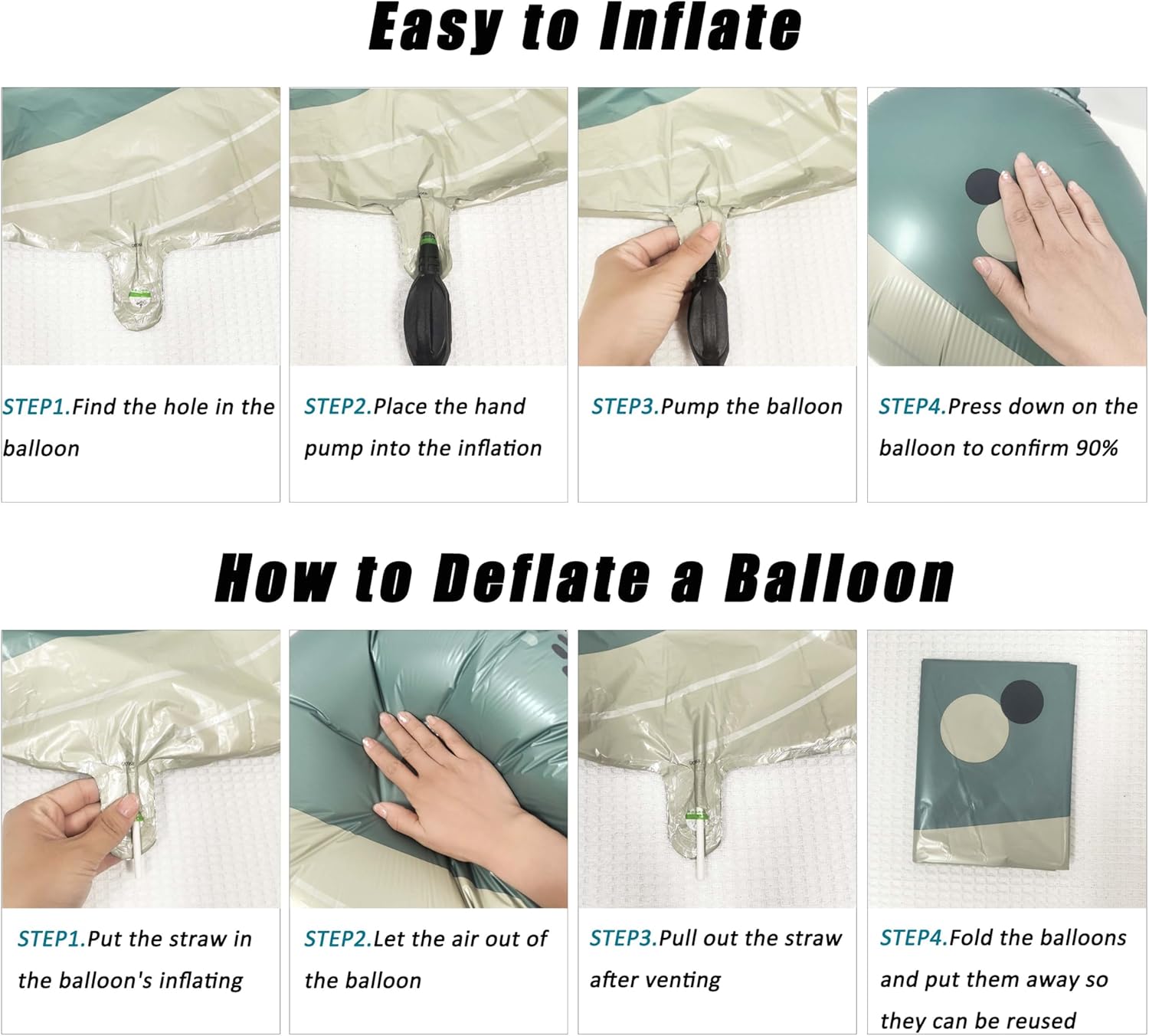 Easy to Inflate

STEP1.Find the hole in the balloon

STEP2.Place the hand pump into the inflation

STEP3.Pump the balloon

STEP4.Press down on the balloon to confirm 90%

How to Deflate a Balloon

STEP1.Put the straw in the balloon's inflating

STEP2.Let the air out of the balloon

STEP3.Pull out the straw after venting

STEP4.Fold the balloons and put them away so they can be reused