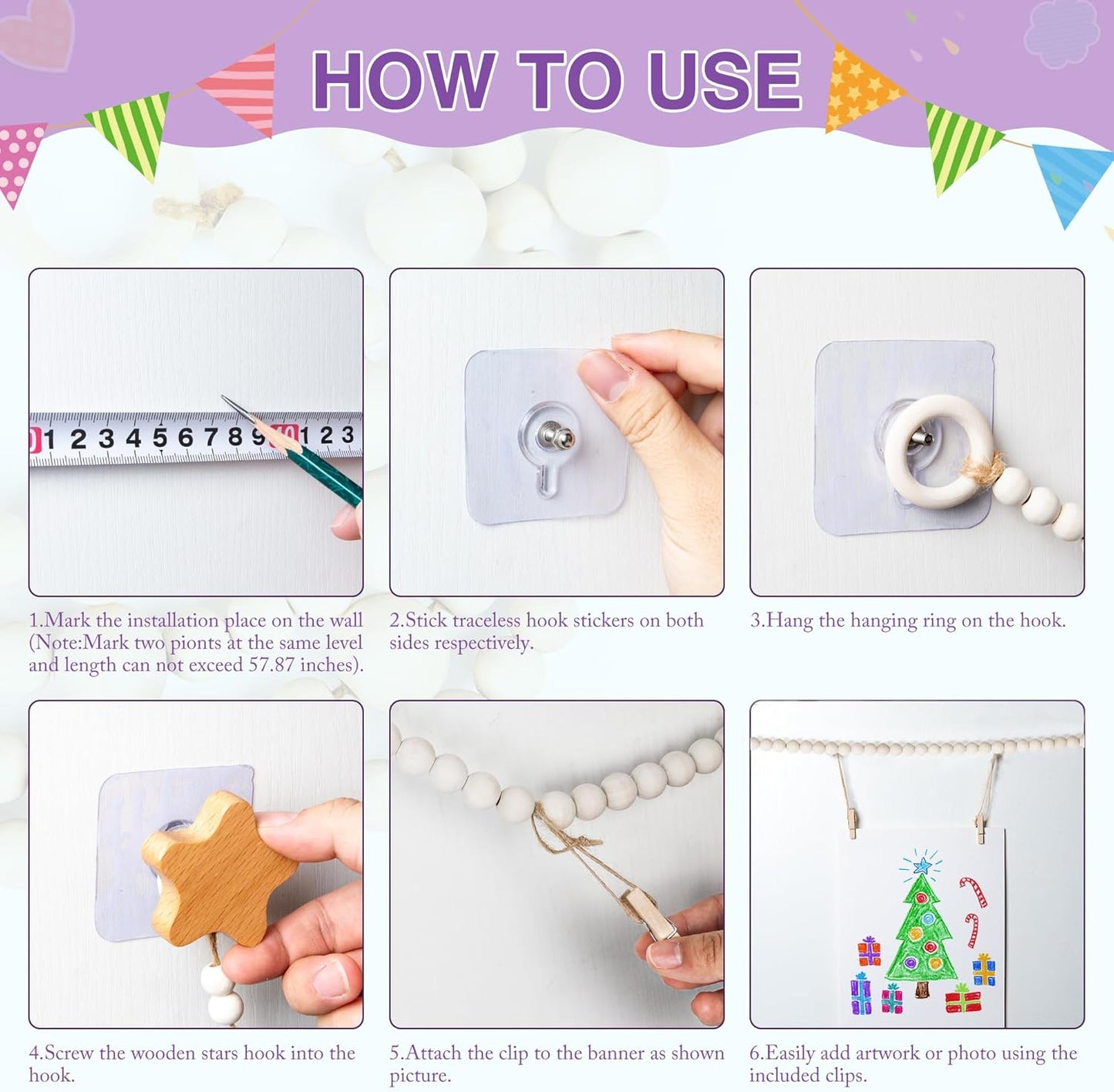 HOW TO USE

0 1 2 3 4 5 6 7 8 9 10 1 2 3

1.Mark the installation place on the wall (Note:Mark two pionts at the same level and length can not exceed 57.87 inches).

2.Stick traceless hook stickers on both sides respectively.

3.Hang the hanging ring on the hook.

4.Screw the wooden stars hook into the hook.

5.Attach the clip to the banner as shown picture.

6.Easily add artwork or photo using the included clips.