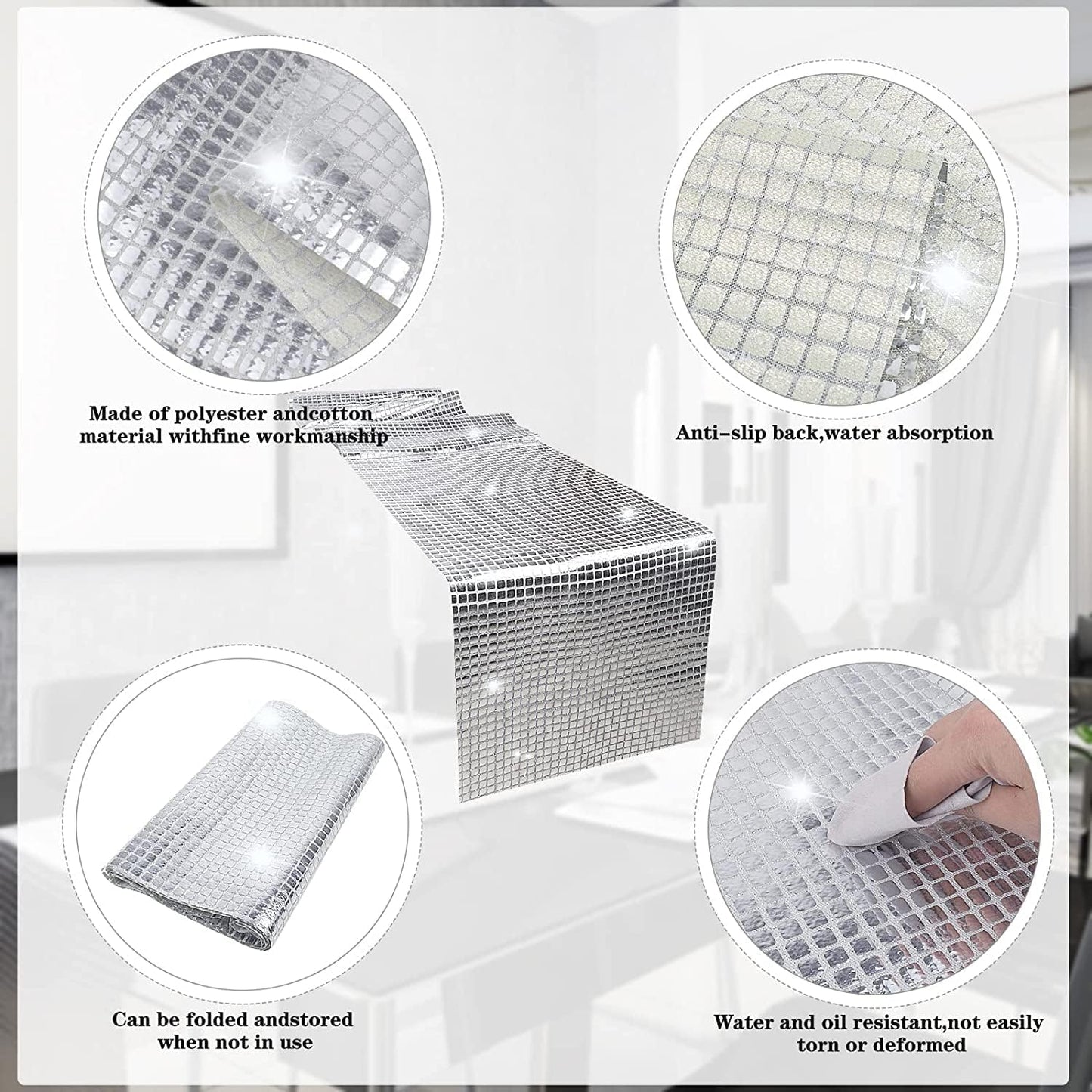 Made of polyester andcotton material withfine workmanship

Anti-slip back,water absorption

Can be folded andstored when not in use

Water and oil resistant,not easily torn or deformed