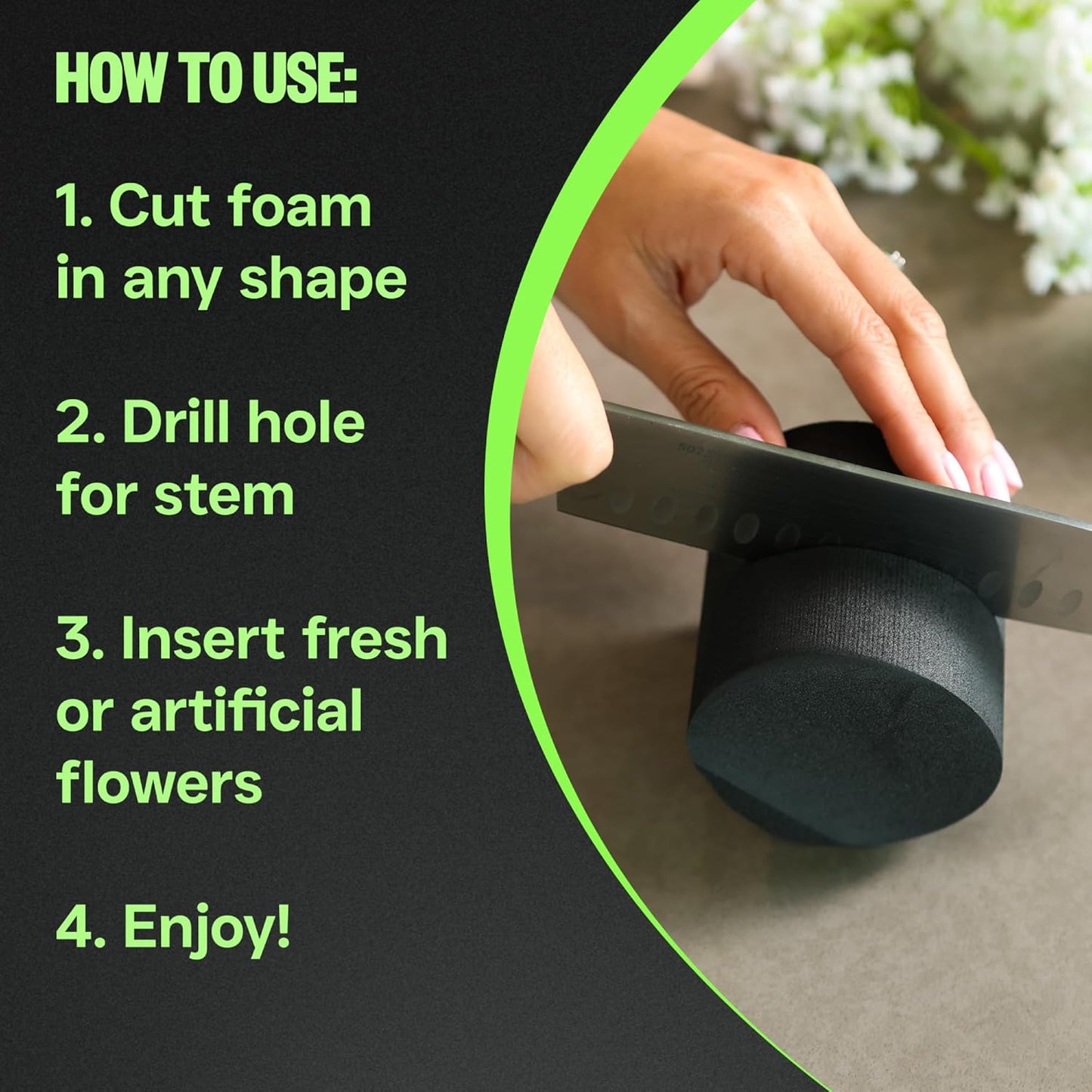 HOW TO USE:

1. Cut foam in any shape

2. Drill hole for stem

3. Insert fresh or artificial flowers

4. Enjoy!