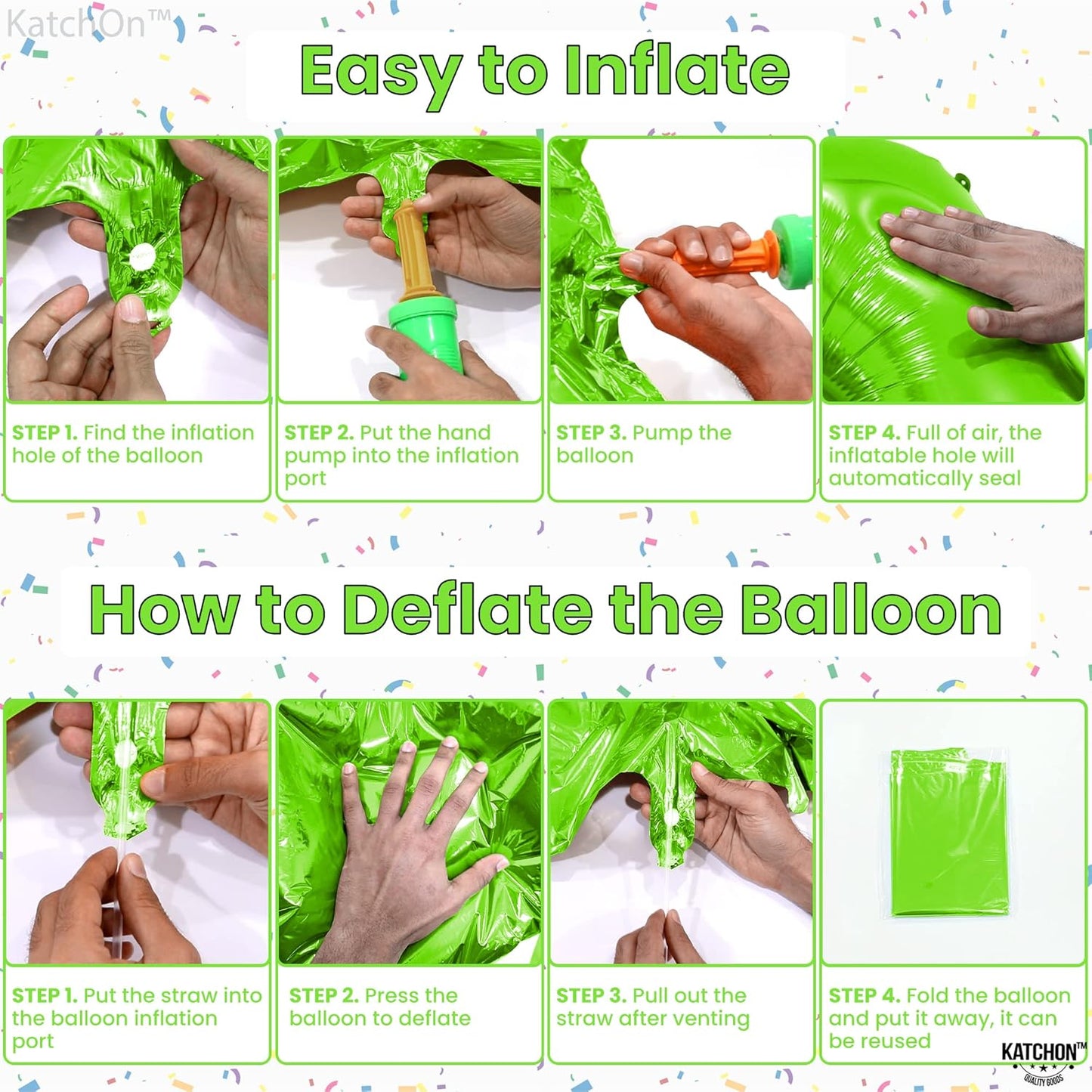 KatchOn™

Easy to Inflate

STEP 1. Find the inflation hole of the balloon

STEP 2. Put the hand pump into the inflation port

STEP 3. Pump the balloon

STEP 4. Full of air, the inflatable hole will automatically seal

How to Deflate the Balloon

STEP 1. Put the straw into the balloon inflation port

STEP 2. Press the balloon to deflate

STEP 3. Pull out the straw after venting

STEP 4. Fold the balloon and put it away, it can be reused

KATCHON™
QUALITY GOODS